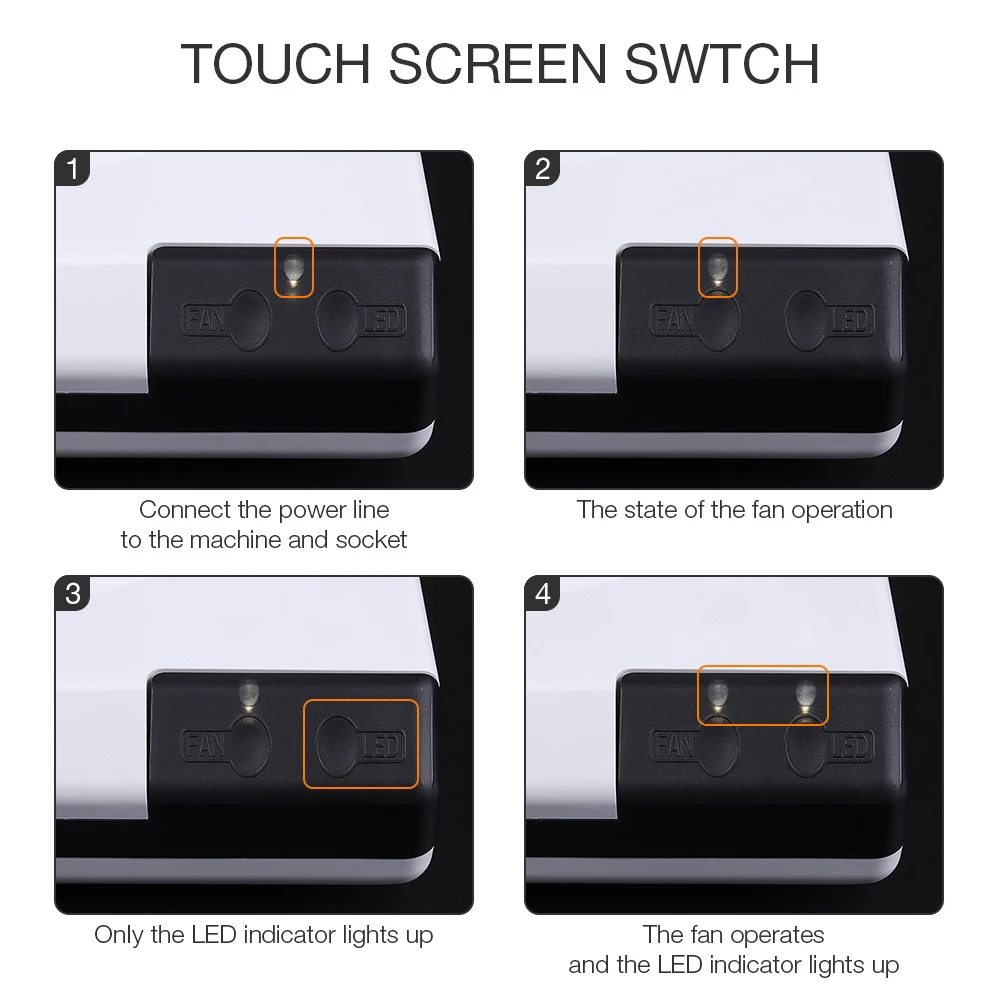 TOUCH SCREEN SWTCH

1

FAN

LED

Connect the power line to the machine and socket

2

FAN

LED

The state of the fan operation

3

FAN

LED

Only the LED indicator lights up

4

FAN

LED

The fan operates and the LED indicator lights up