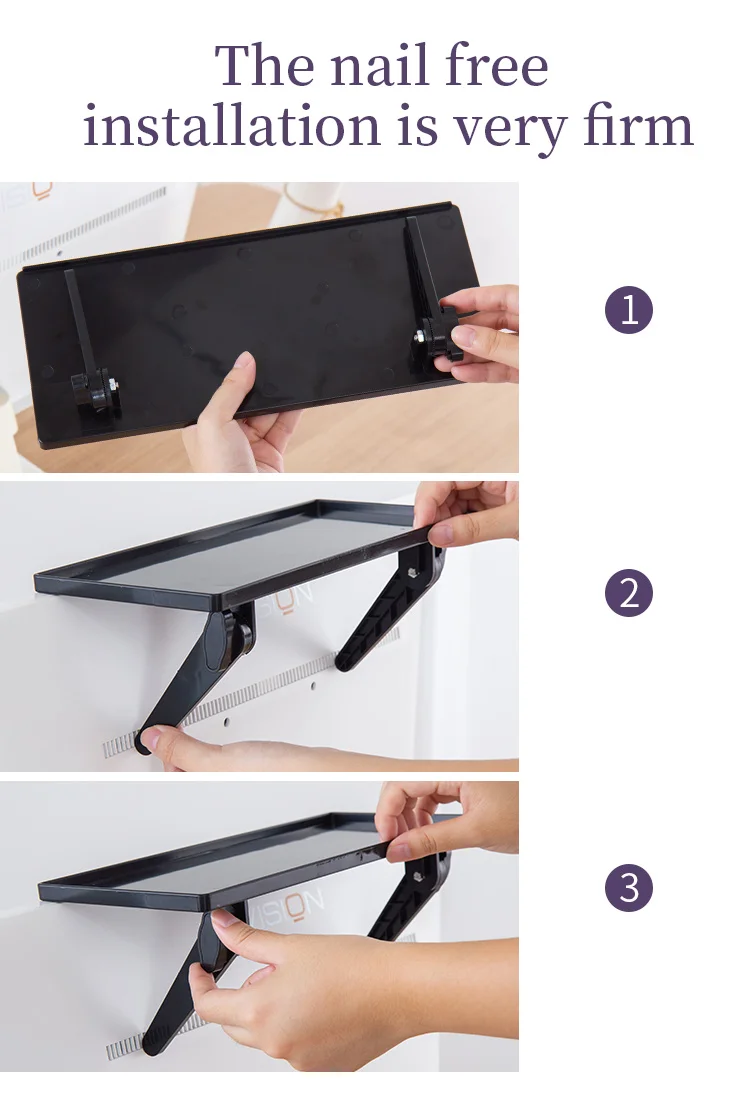 The nail free installation is very firm

1

2

3