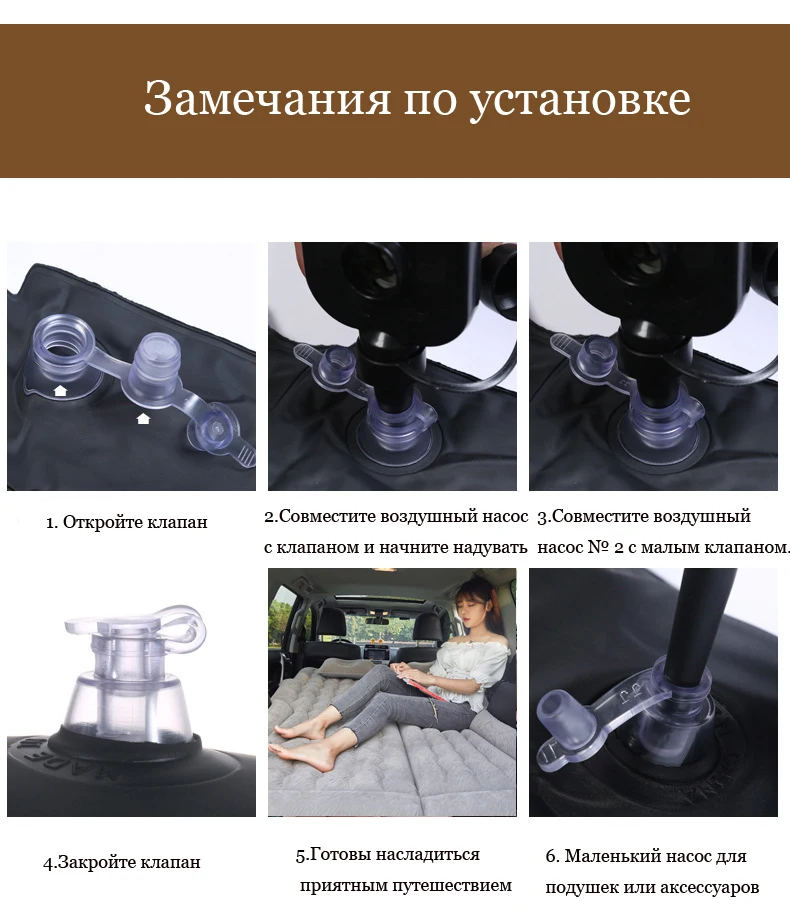 Замечания по установке

1. Откройте клапан

2.Совместите воздушный насос с клапаном и начните надувать

3.Совместите воздушный насос № 2 с малым клапаном.

4.Закройте клапан

5.Готовы насладиться приятным путешествием

6. Маленький насос для подушек или аксессуаров