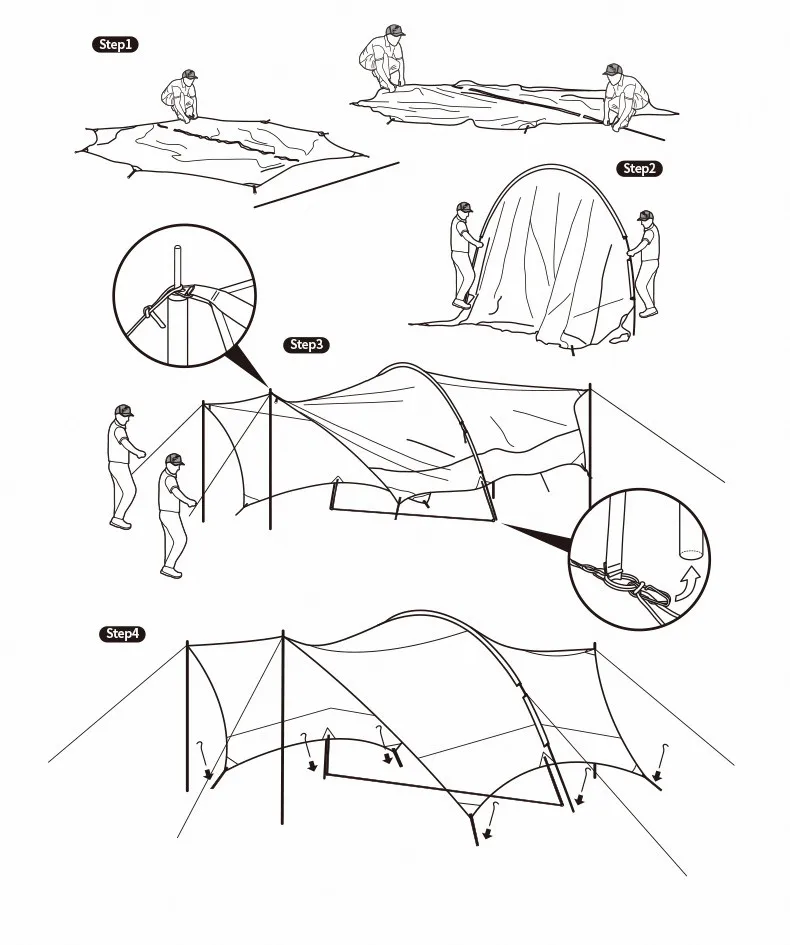 Step1

Step2

Step3

Step4