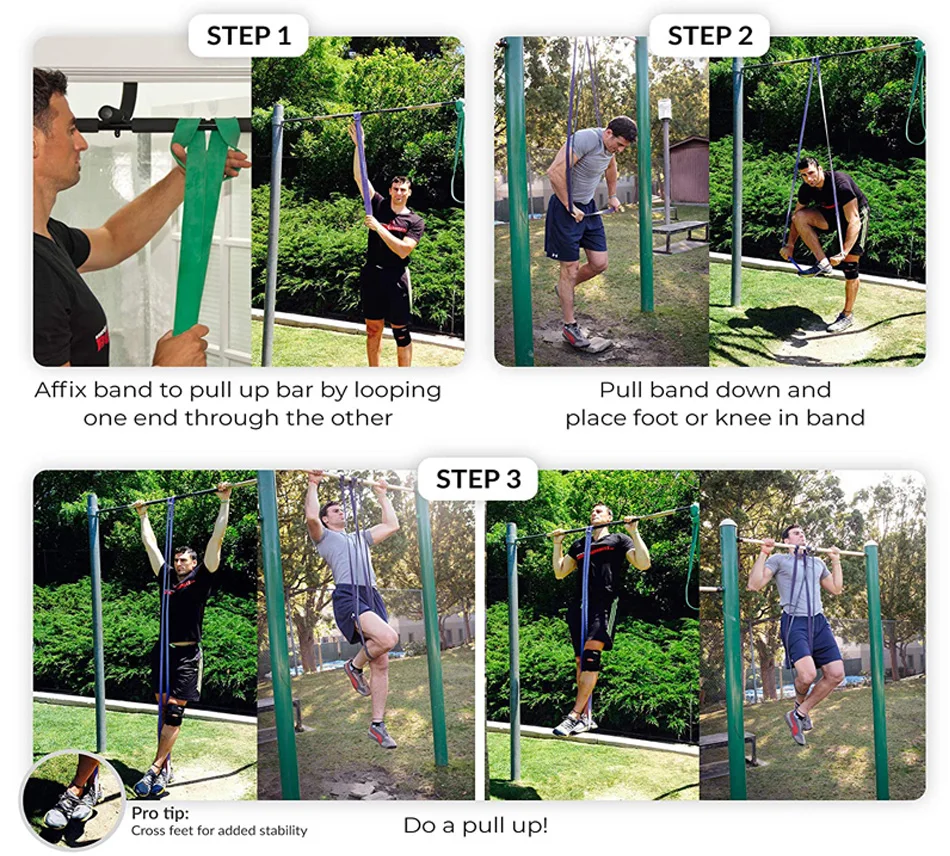 STEP 1

Affix band to pull up bar by looping one end through the other

STEP 2

Pull band down and place foot or knee in band

STEP 3

Pro tip:
Cross feet for added stability

Do a pull up!