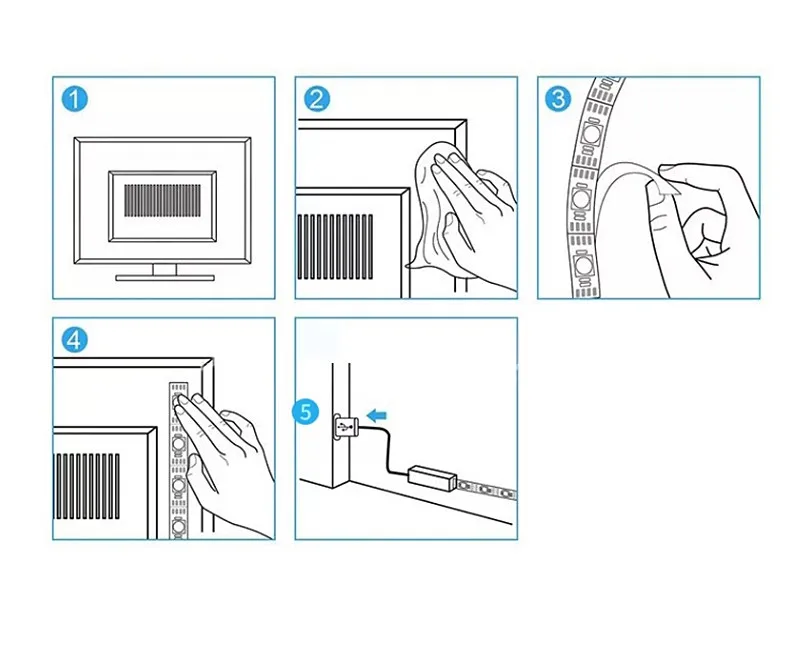 1

2

3

4

5