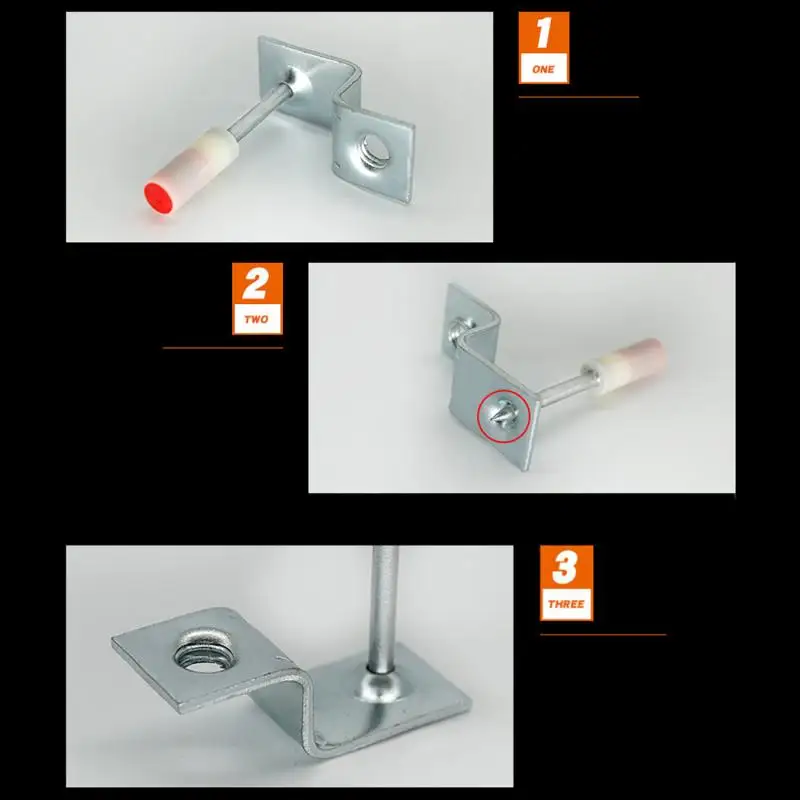 1
ONE

2
TWO

3
THREE