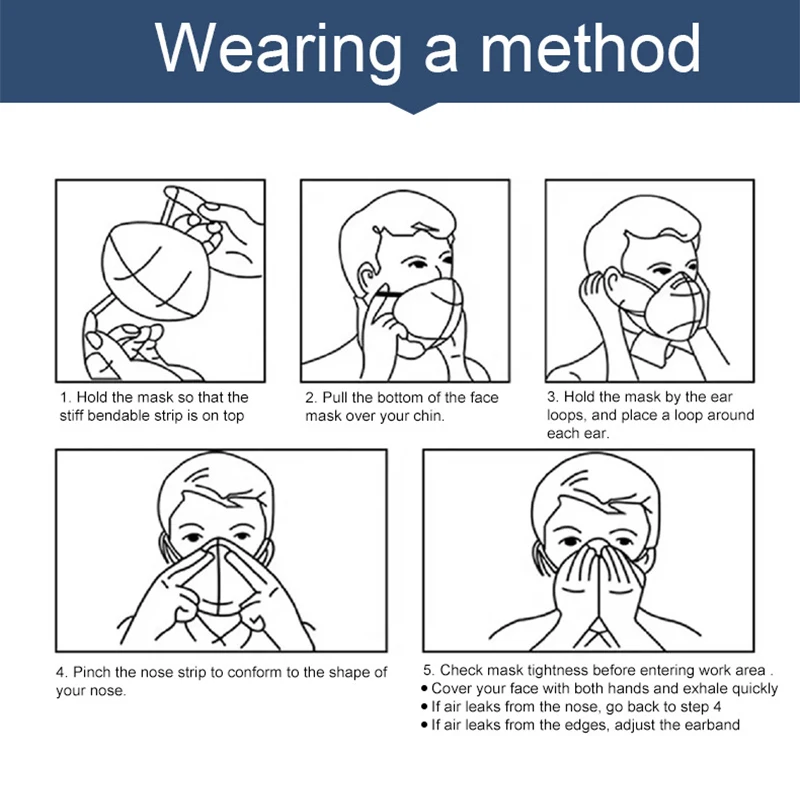 Wearing a method

1. Hold the mask so that the stiff bendable strip is on top

2. Pull the bottom of the face mask over your chin.

3. Hold the mask by the ear loops, and place a loop around each ear.

4. Pinch the nose strip to conform to the shape of your nose.

5. Check mask tightness before entering work area .
• Cover your face with both hands and exhale quickly
• If air leaks from the nose, go back to step 4
• If air leaks from the edges, adjust the earband