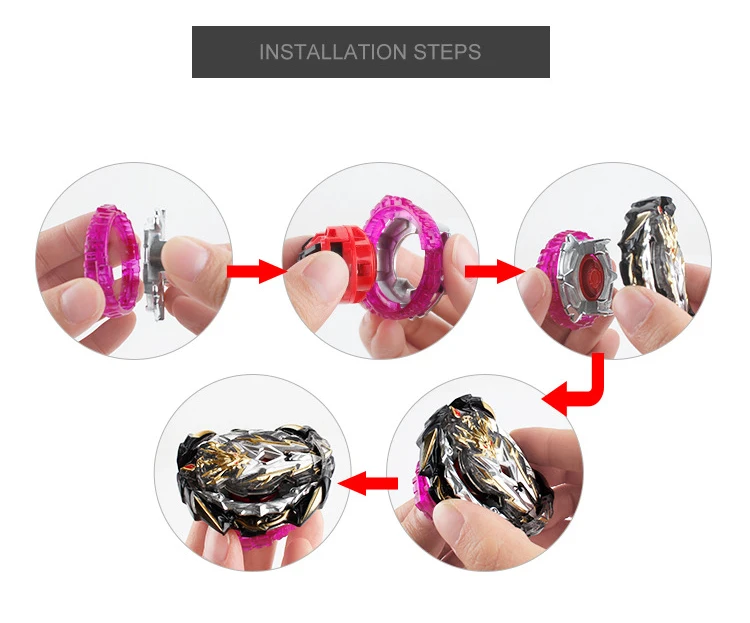 INSTALLATION STEPS