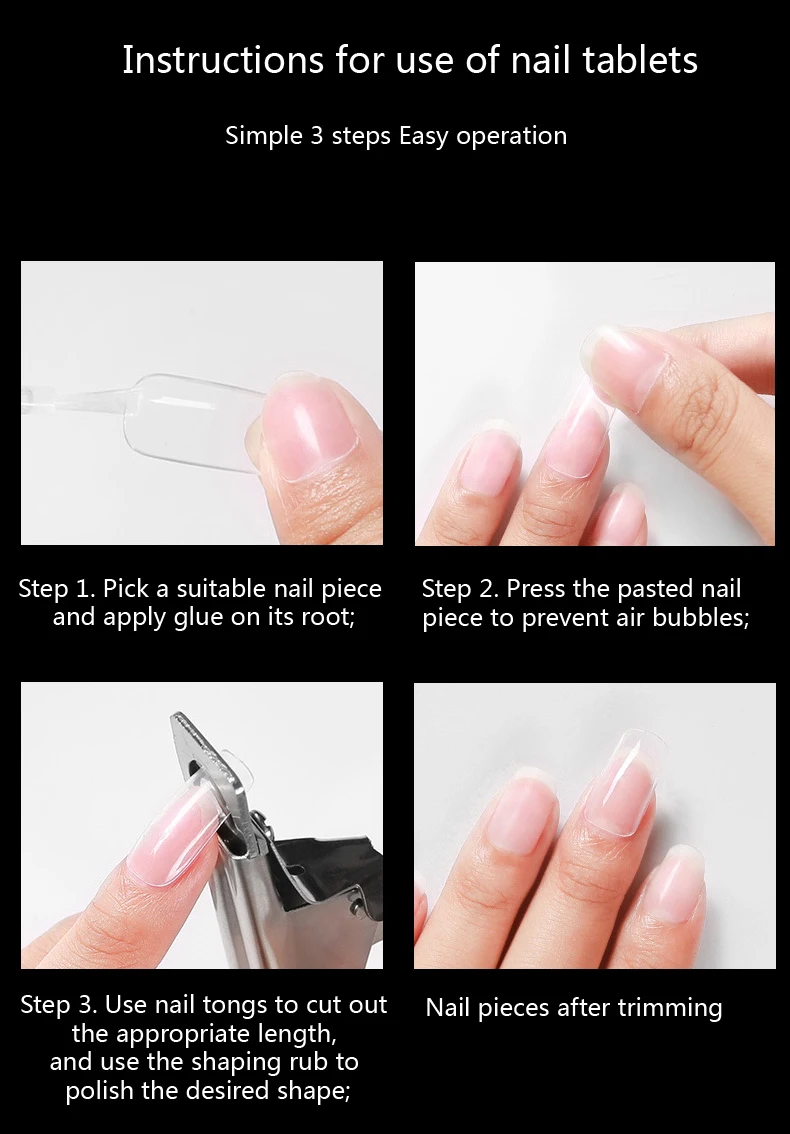 Instructions for use of nail tablets

Simple 3 steps Easy operation

Step 1. Pick a suitable nail piece and apply glue on its root;

Step 2. Press the pasted nail piece to prevent air bubbles;

Step 3. Use nail tongs to cut out the appropriate length, and use the shaping rub to polish the desired shape;

Nail pieces after trimming