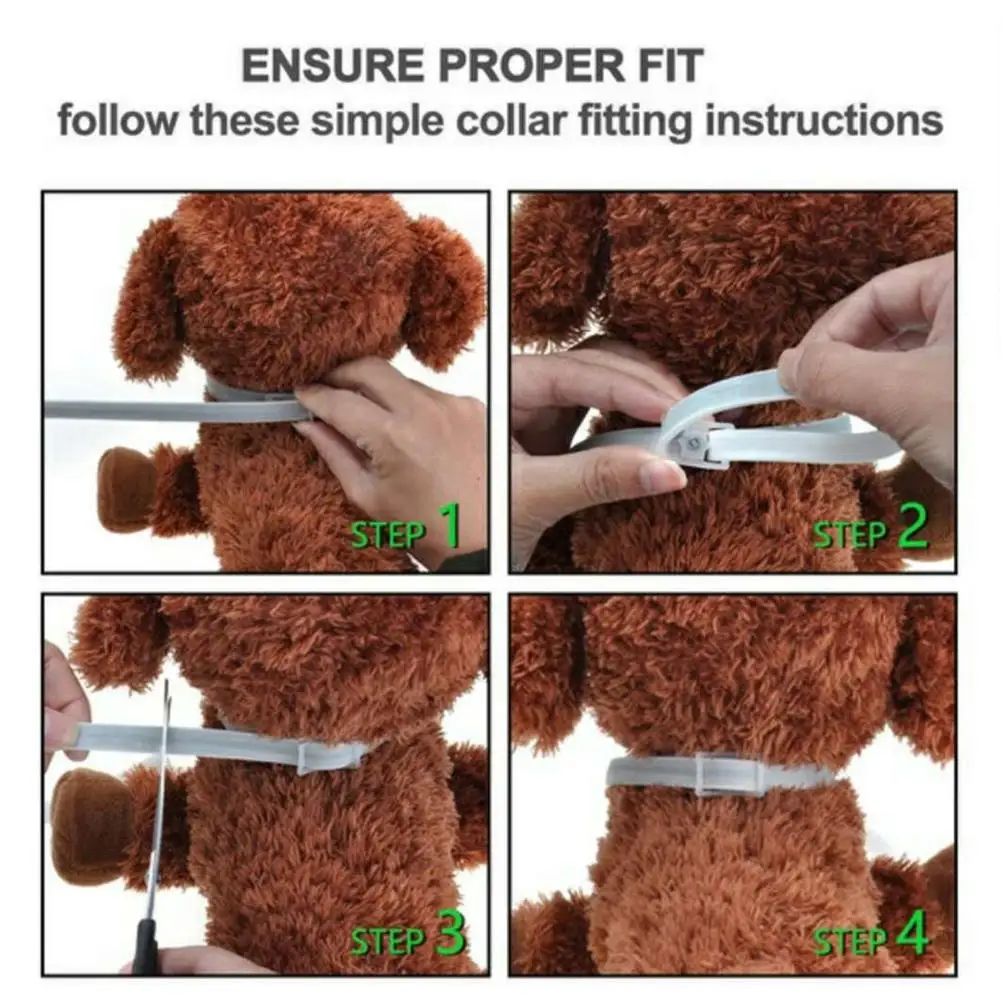 ENSURE PROPER FIT
follow these simple collar fitting instructions

STEP 1

STEP 2

STEP 3

STEP 4