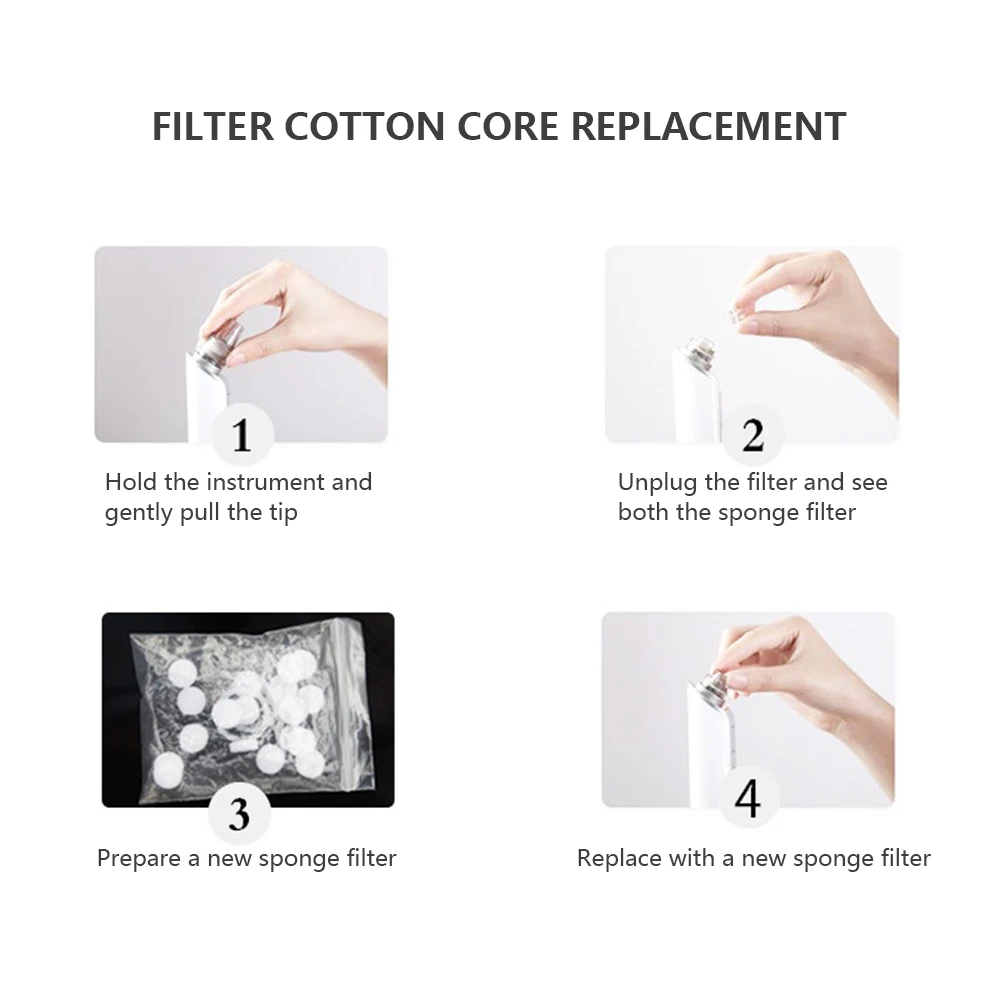 FILTER COTTON CORE REPLACEMENT

1
Hold the instrument and gently pull the tip

2
Unplug the filter and see both the sponge filter

3
Prepare a new sponge filter

4
Replace with a new sponge filter