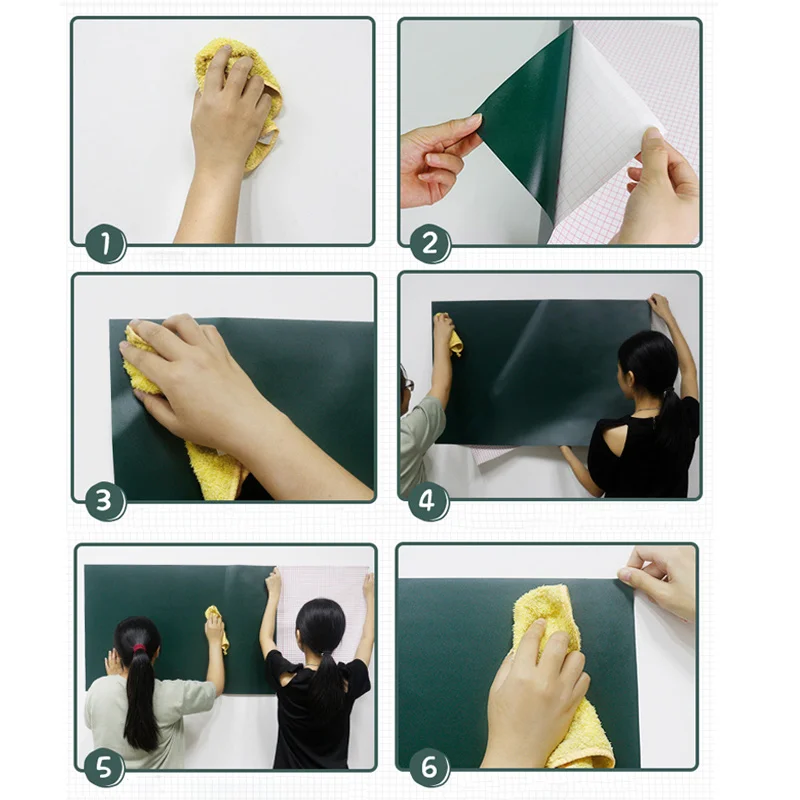 1
2
3
4
5
6