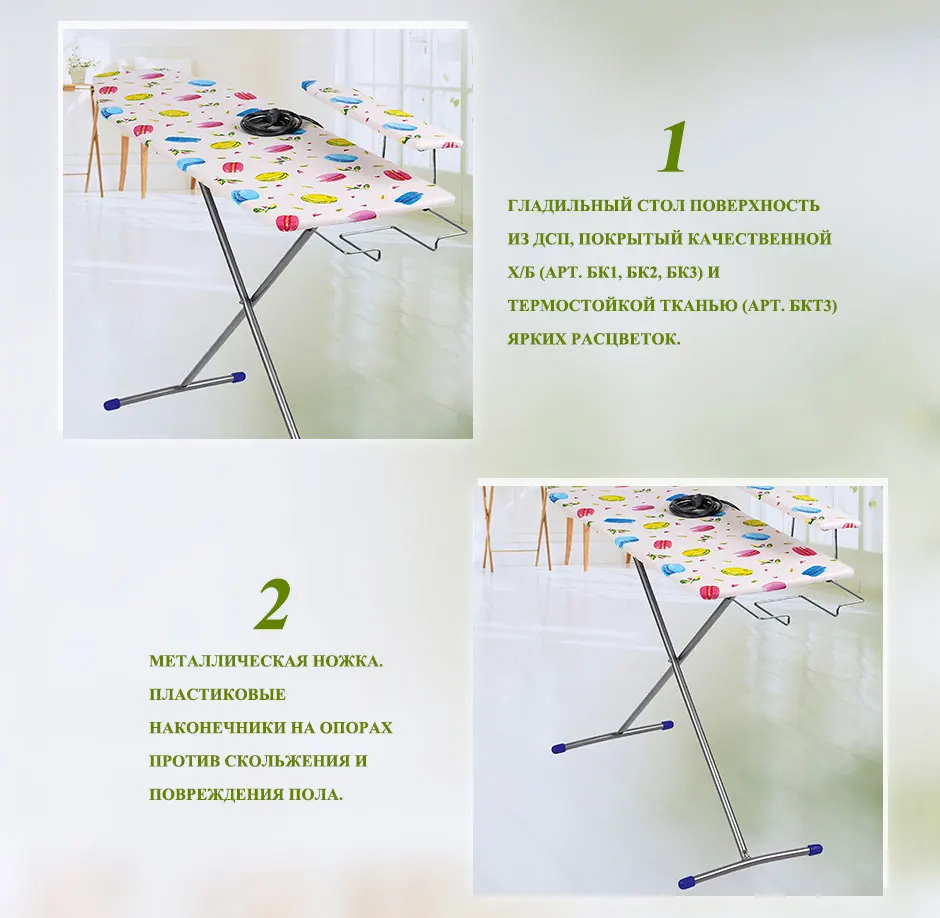 1

ГЛАДИЛЬНЫЙ СТОЛ ПОВЕРХНОСТЬ ИЗ ДСП, ПОКРЫТЫЙ КАЧЕСТВЕННОЙ Х/Б (АРТ. БК1, БК2, БК3) И ТЕРМОСТОЙКОЙ ТКАНЬЮ (АРТ. БКТ3) ЯРКИХ РАСЦВЕТОК.

2

МЕТАЛЛИЧЕСКАЯ НОЖКА. ПЛАСТИКОВЫЕ НАКОНЕЧНИКИ НА ОПОРАХ ПРОТИВ СКОЛЬЖЕНИЯ И ПОВРЕЖДЕНИЯ ПОЛА.