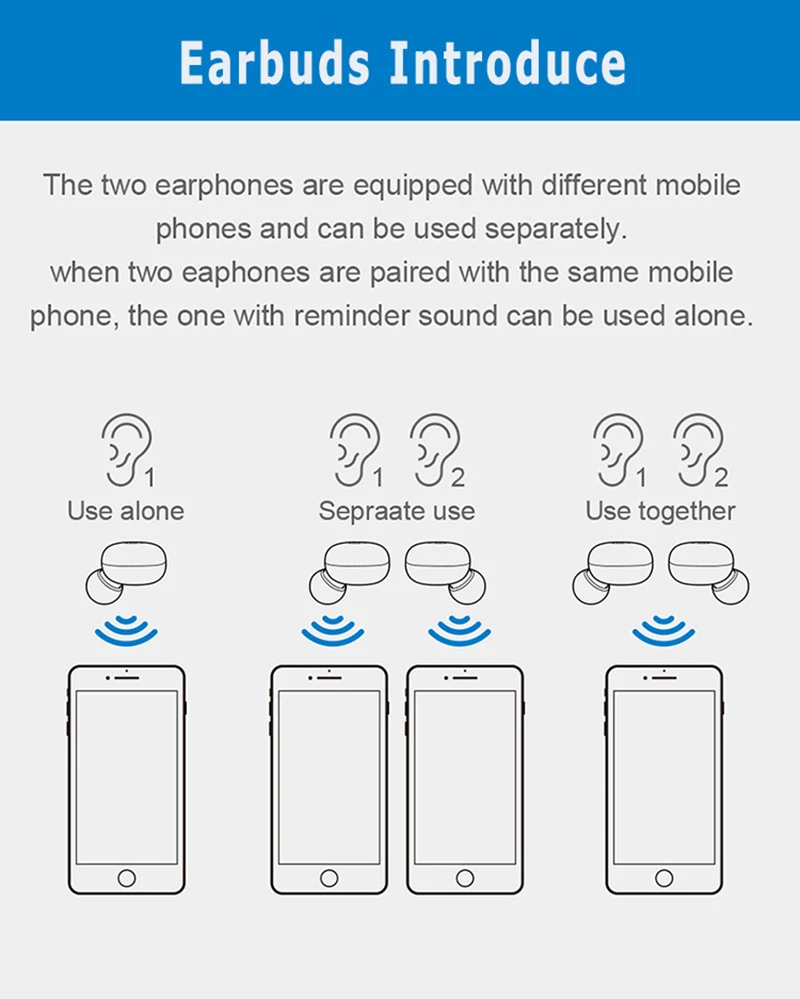 Earbuds Introduce

The two earphones are equipped with different mobile phones and can be used separately.
when two eaphones are paired with the same mobile phone, the one with reminder sound can be used alone.

1
Use alone

1 2
Sepraate use

1 2
Use together