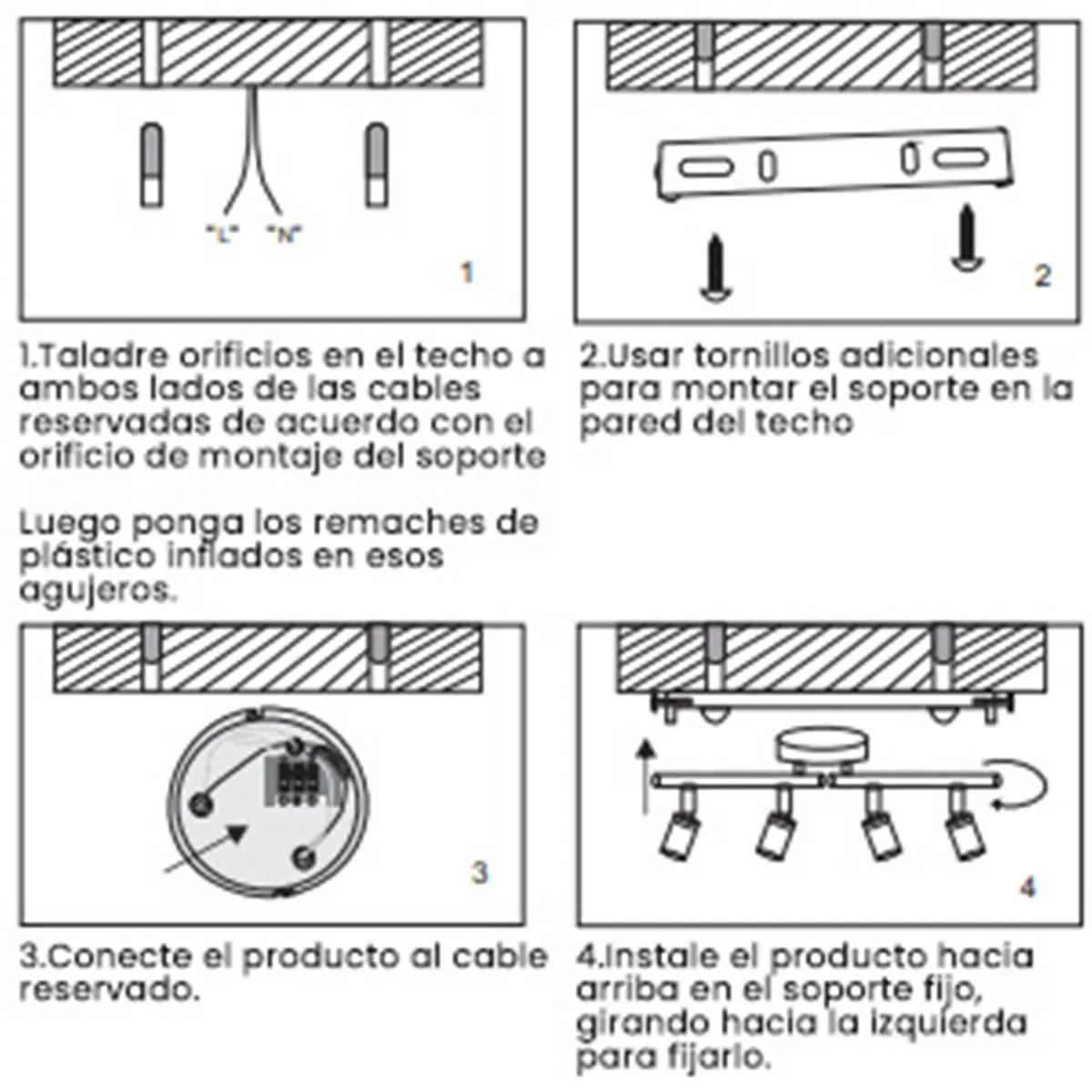 "L" "N"

1

1.Taladre orificios en el techo a ambos lados de las cables reservadas de acuerdo con el orificio de montaje del soporte

Luego ponga los remaches de plástico inflados en esos agujeros.

2

2.Usar tornillos adicionales para montar el soporte en la pared del techo

3

3.Conecte el producto al cable reservado.

4

4.Instale el producto hacia arriba en el soporte fijo, girando hacia la izquierda para fijarlo.