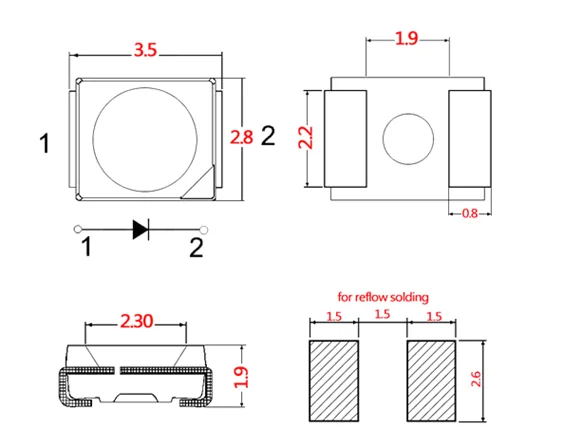 3.5

1

2.8

2

1

2

1.9

2.2

0.8

2.30

1.9

for reflow solding

1.5

1.5

1.5

2.6