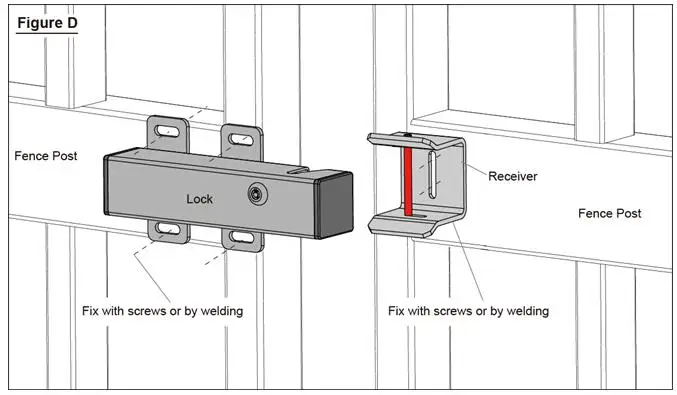 Figure D

Fence Post

Lock

Receiver

Fence Post

Fix with screws or by welding

Fix with screws or by welding