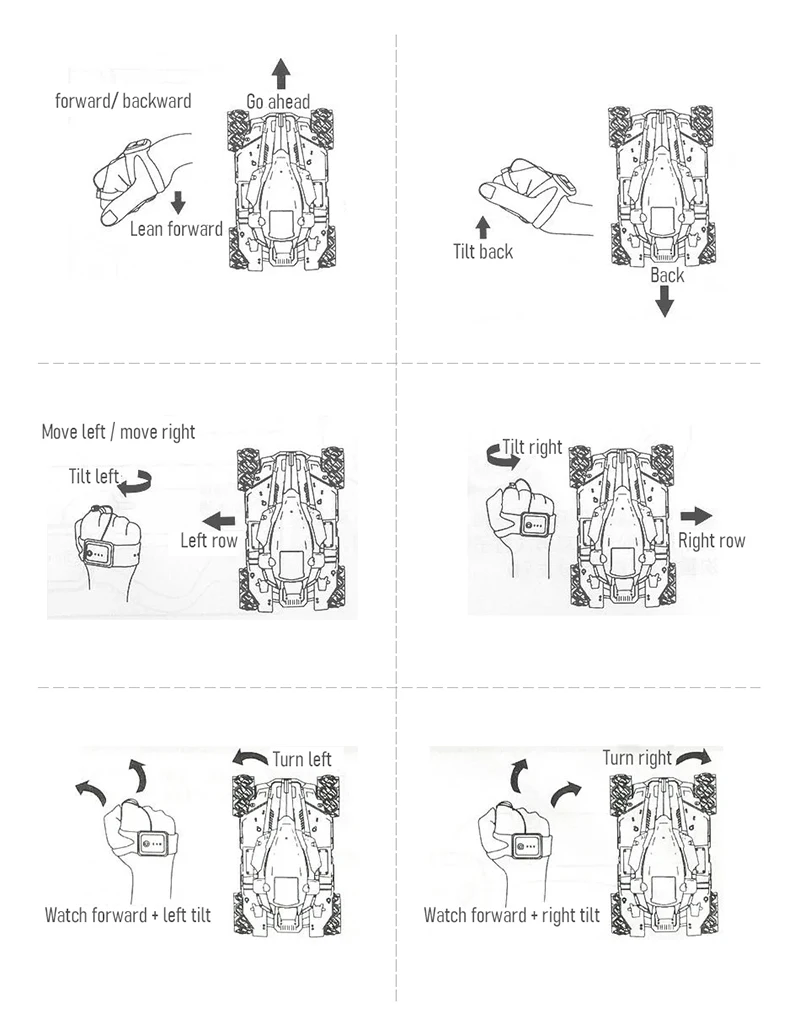 forward/ backward

Go ahead

Lean forward

Tilt back

Back

Move left / move right

Tilt left

Left row

Tilt right

Right row

Turn left

Watch forward + left tilt

Turn right

Watch forward + right tilt