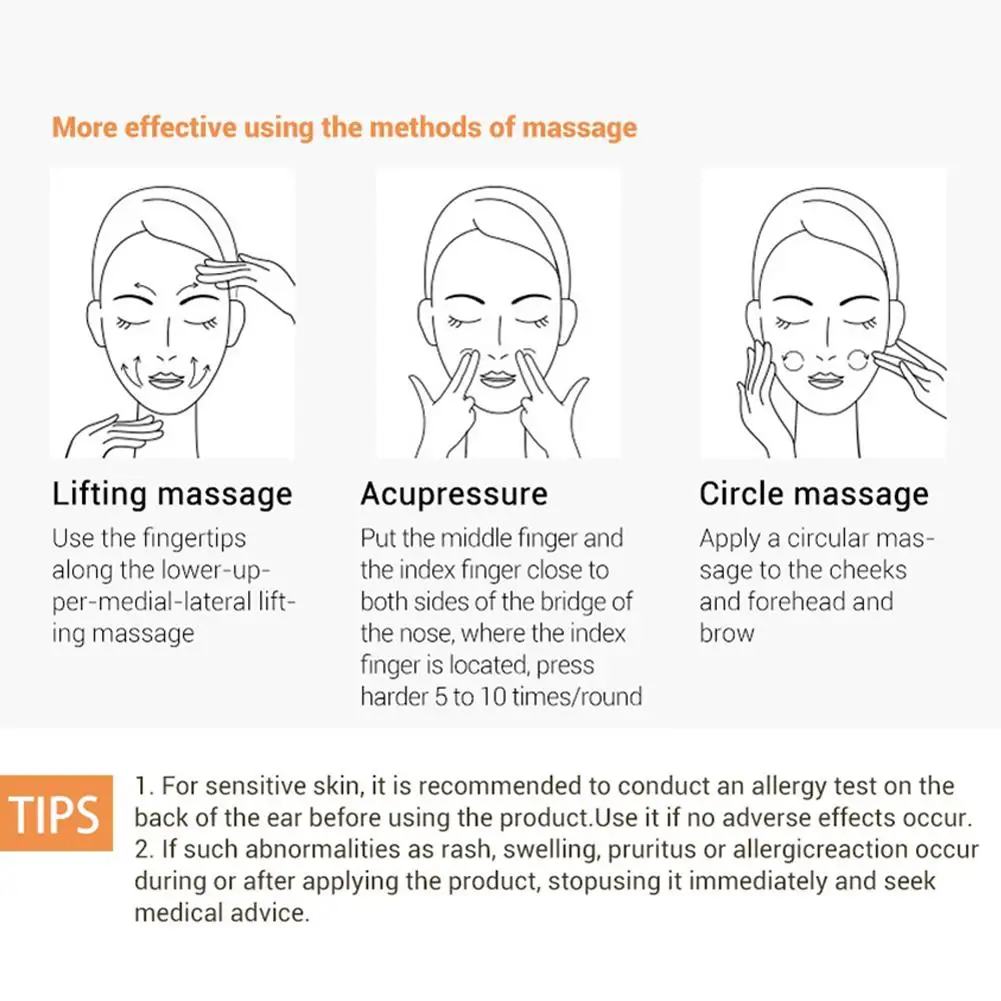 More effective using the methods of massage

Lifting massage

Use the fingertips along the lower-upper-medial-lateral lifting massage

Acupressure

Put the middle finger and the index finger close to both sides of the bridge of the nose, where the index finger is located, press harder 5 to 10 times/round

Circle massage

Apply a circular massage to the cheeks and forehead and brow

TIPS

1. For sensitive skin, it is recommended to conduct an allergy test on the back of the ear before using the product.Use it if no adverse effects occur.
2. If such abnormalities as rash, swelling, pruritus or allergicreaction occur during or after applying the product, stopusing it immediately and seek medical advice.