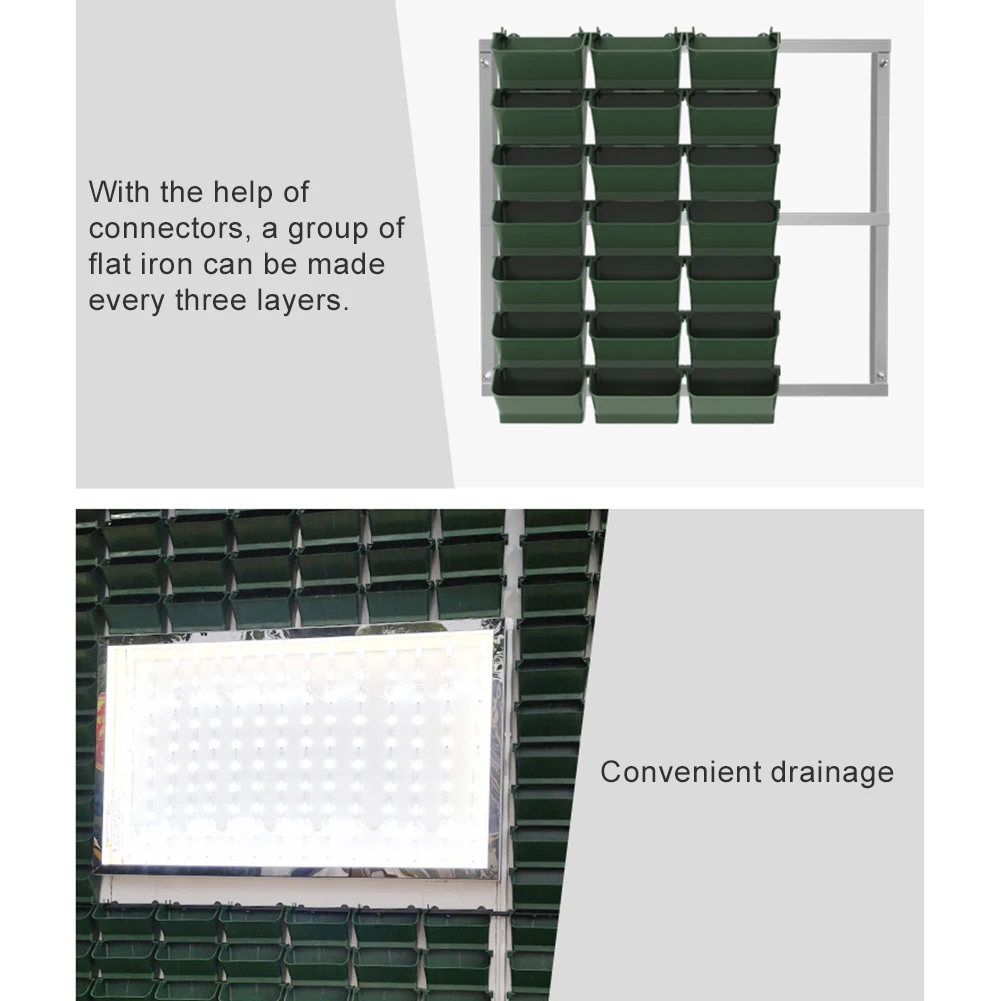 With the help of connectors, a group of flat iron can be made every three layers.

Convenient drainage