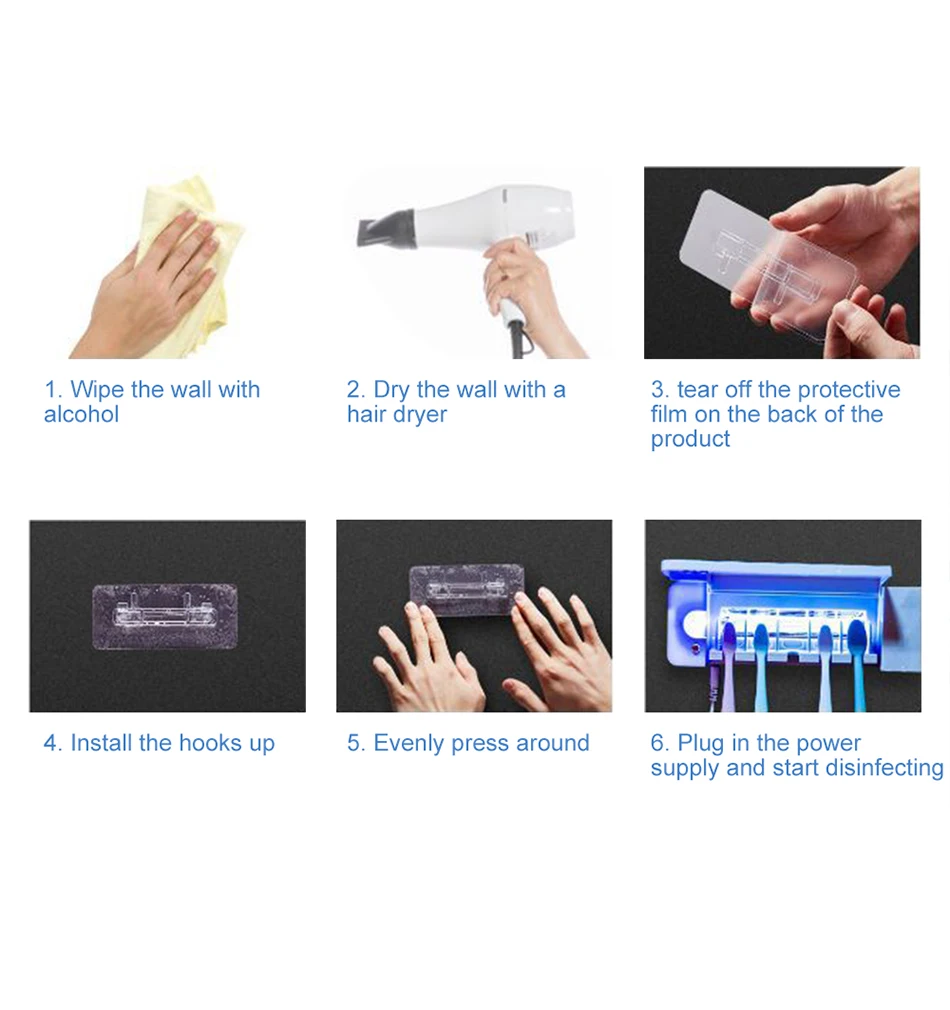 1. Wipe the wall with alcohol

2. Dry the wall with a hair dryer

3. tear off the protective film on the back of the product

4. Install the hooks up

5. Evenly press around

6. Plug in the power supply and start disinfecting