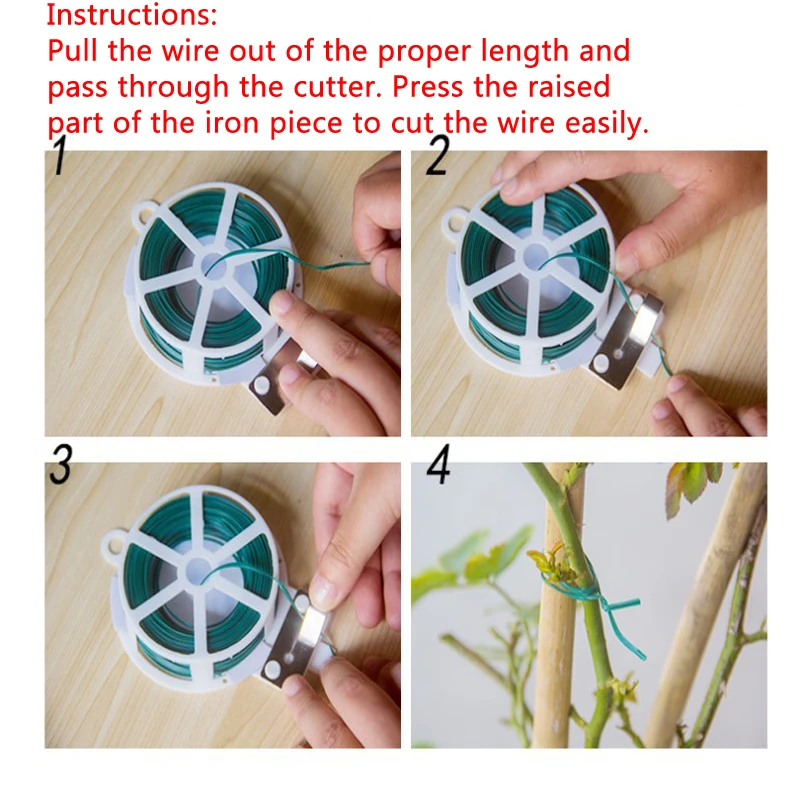 Instructions:
Pull the wire out of the proper length and pass through the cutter. Press the raised part of the iron piece to cut the wire easily.

1

2

3

4