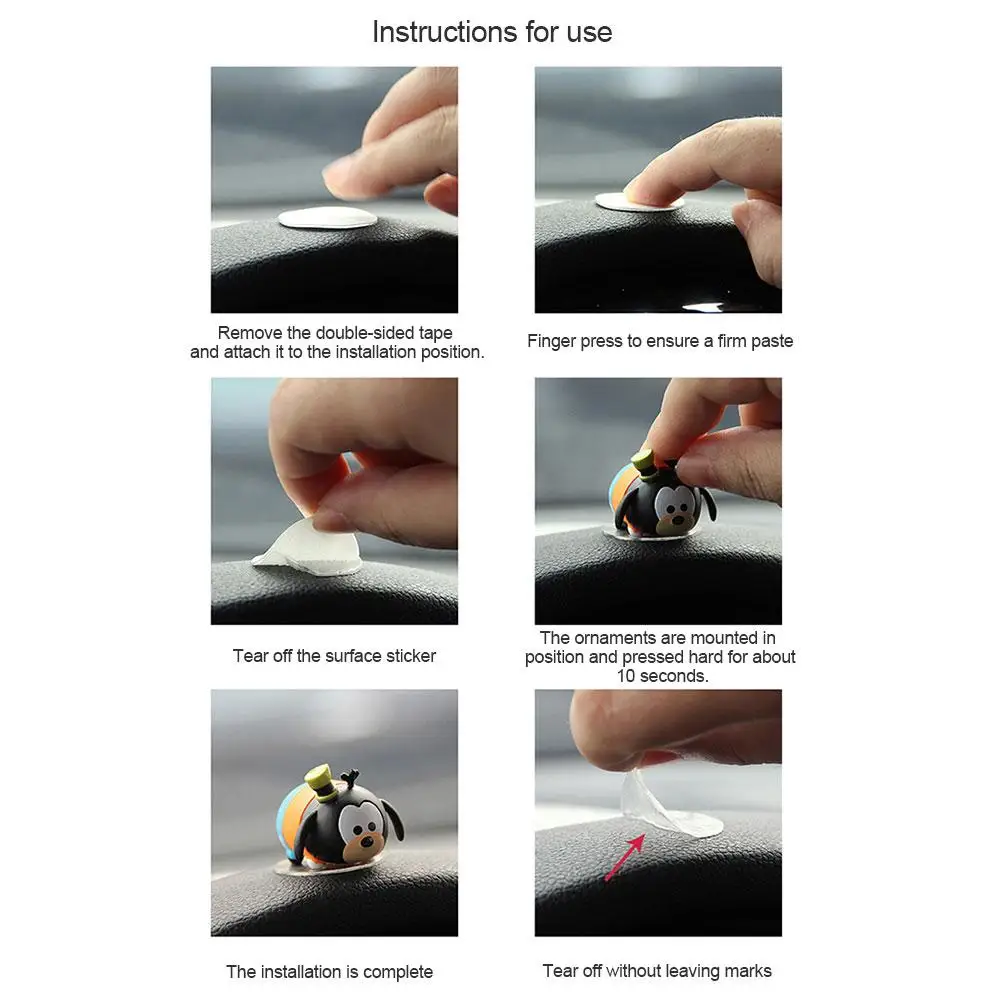 Instructions for use

Remove the double-sided tape and attach it to the installation position.

Finger press to ensure a firm paste

Tear off the surface sticker

The ornaments are mounted in position and pressed hard for about 10 seconds.

The installation is complete

Tear off without leaving marks