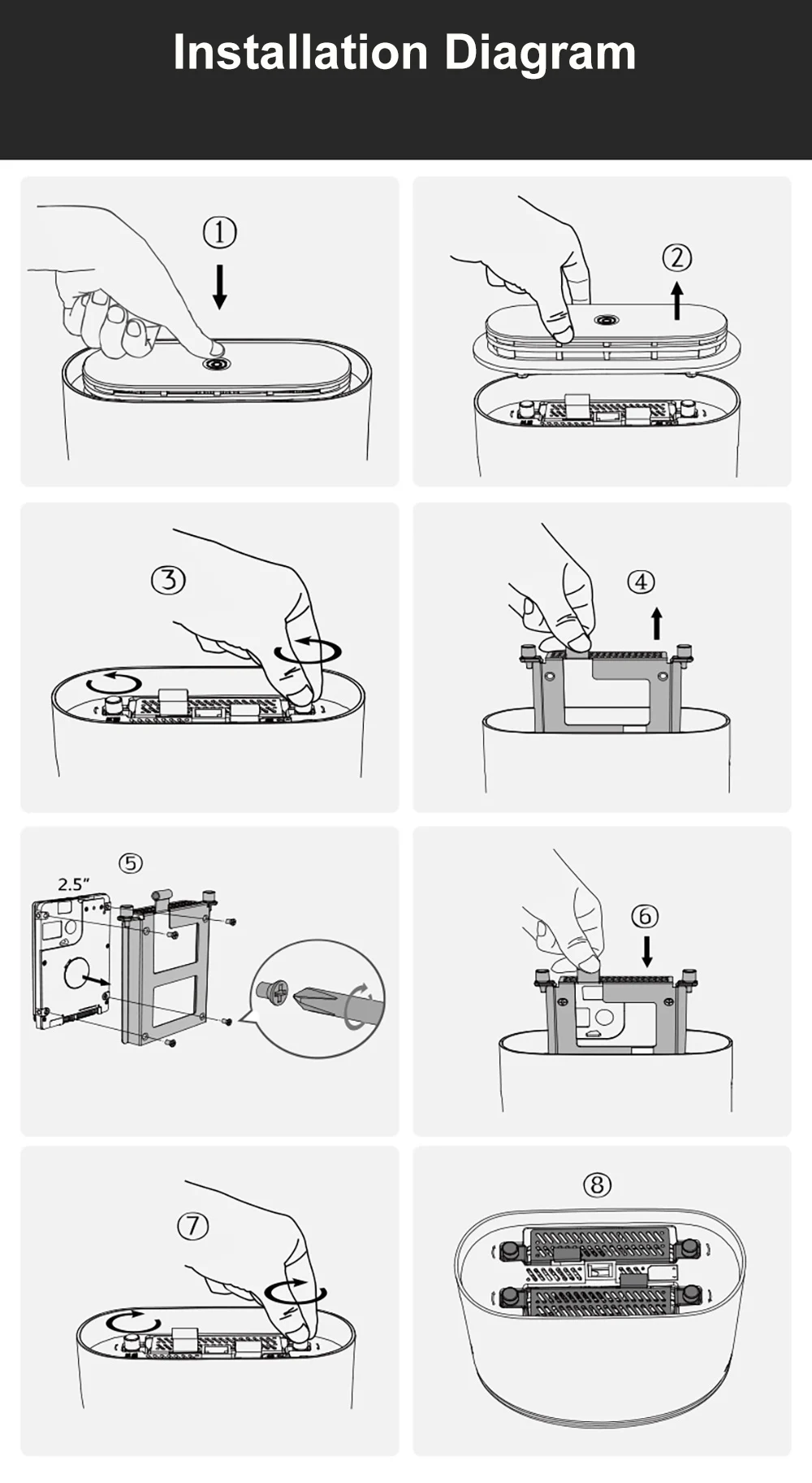 Installation Diagram

①

②

③

④

⑤
2.5"

⑥

⑦

⑧