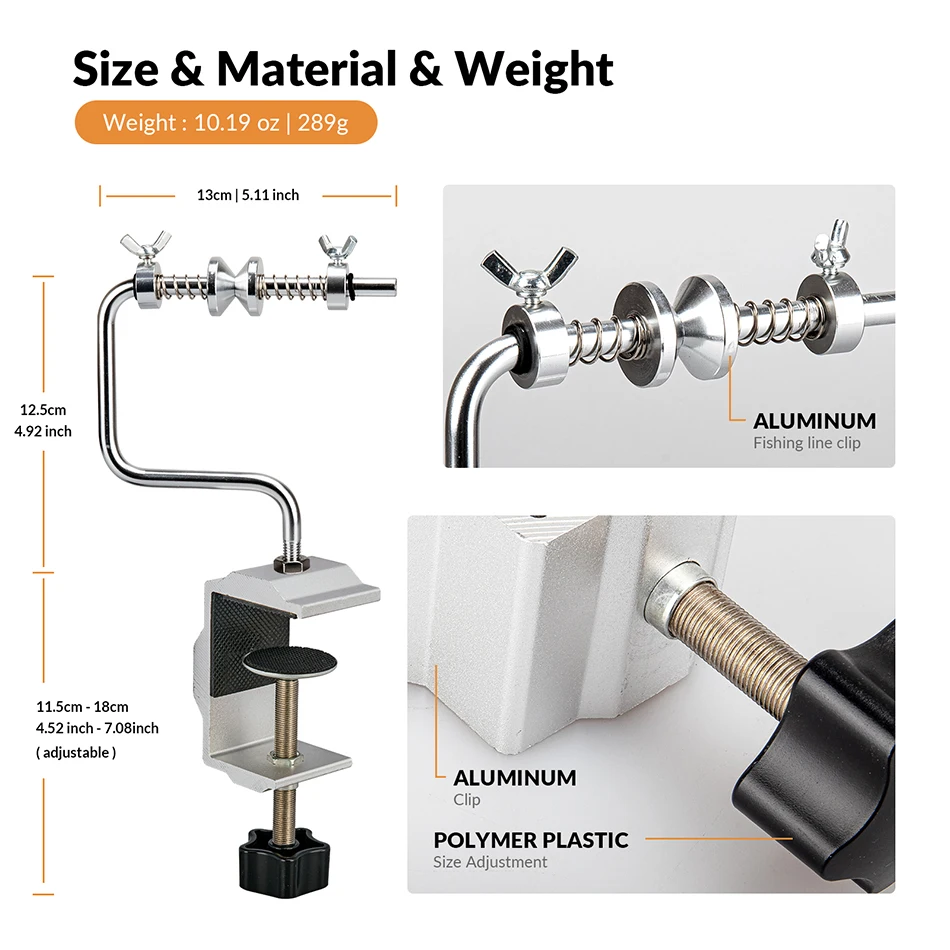 Size & Material & Weight

Weight : 10.19 oz | 289g

13cm | 5.11 inch

12.5cm
4.92 inch

11.5cm - 18cm
4.52 inch - 7.08inch
( adjustable )

ALUMINUM
Fishing line clip

ALUMINUM
Clip

POLYMER PLASTIC
Size Adjustment