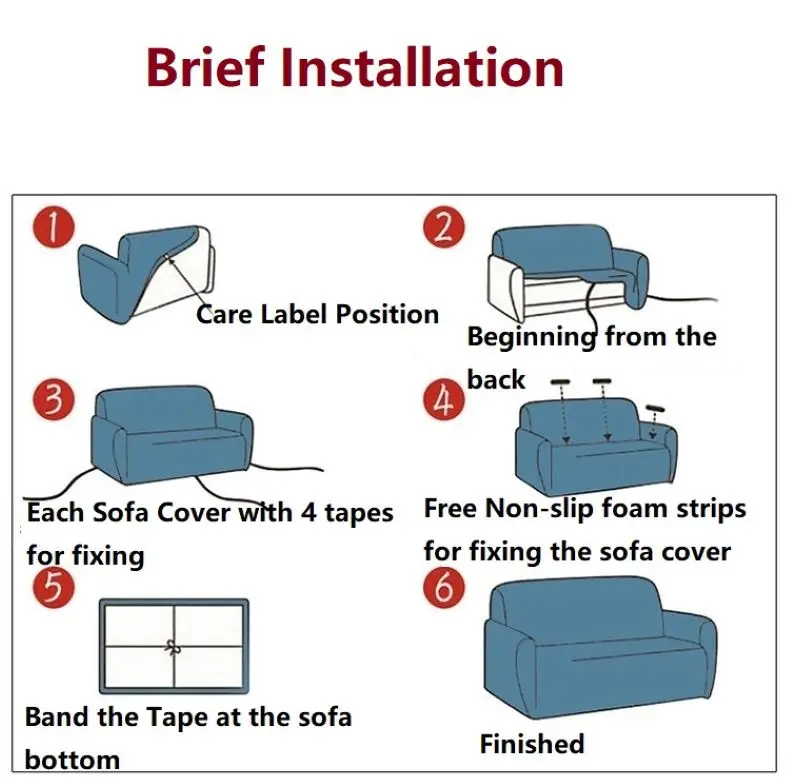 Brief Installation

1
Care Label Position

2
Beginning from the back

3
Each Sofa Cover with 4 tapes for fixing

4
Free Non-slip foam strips for fixing the sofa cover

5
Band the Tape at the sofa bottom

6
Finished