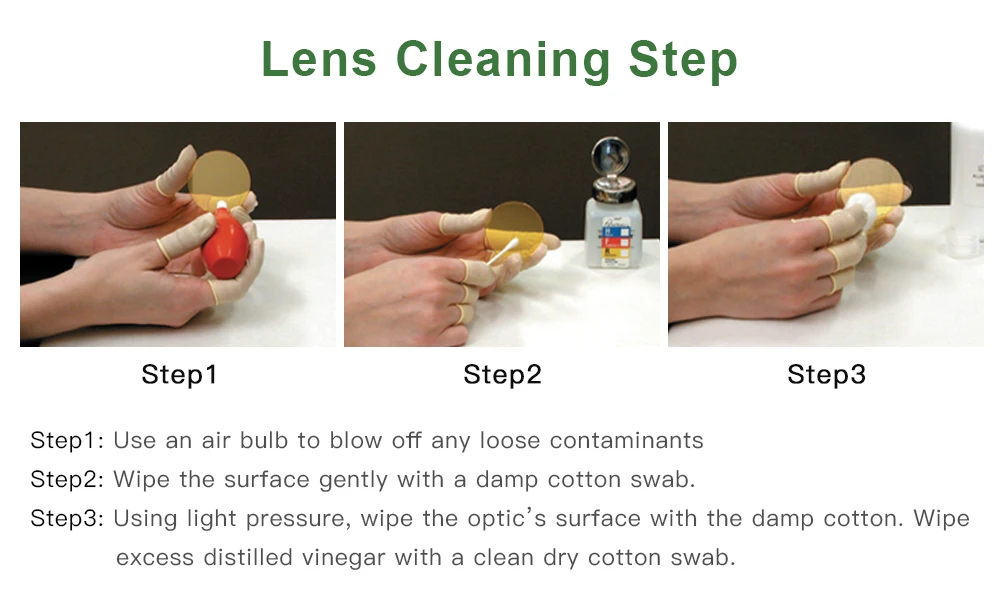 Lens Cleaning Step

Step1

Step2

Step3

Step1: Use an air bulb to blow off any loose contaminants

Step2: Wipe the surface gently with a damp cotton swab.

Step3: Using light pressure, wipe the optic's surface with the damp cotton. Wipe excess distilled vinegar with a clean dry cotton swab.