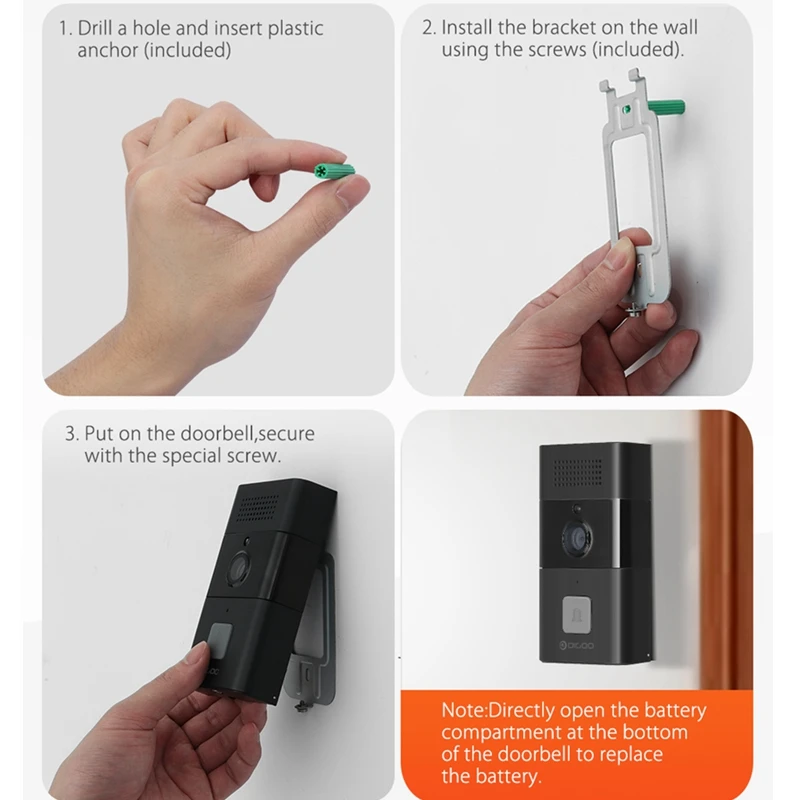 1. Drill a hole and insert plastic anchor (included)

2. Install the bracket on the wall using the screws (included).

3. Put on the doorbell,secure with the special screw.

DIGOO

Note:Directly open the battery compartment at the bottom of the doorbell to replace the battery.