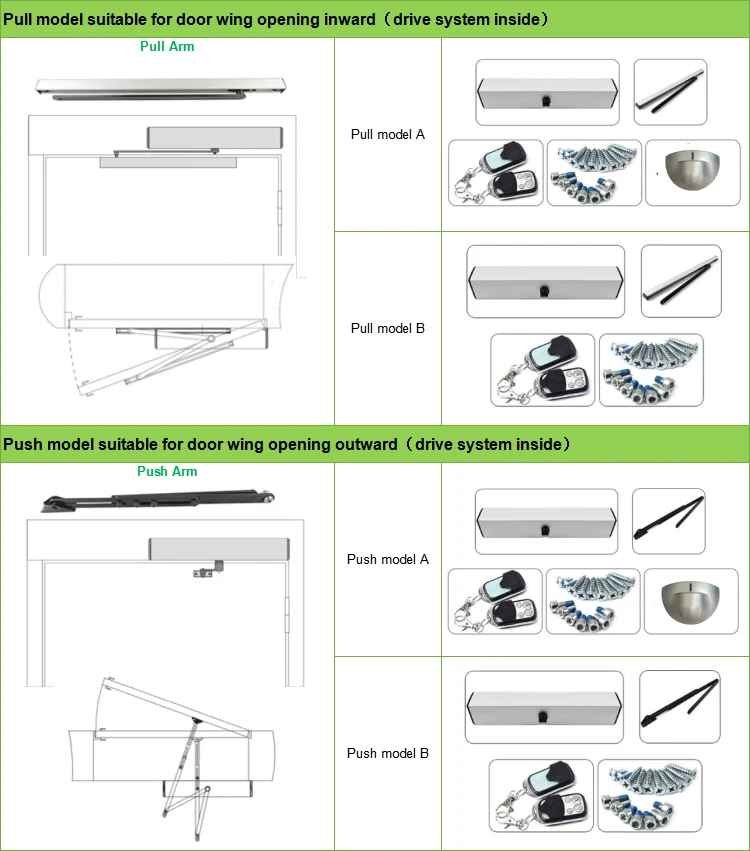 Pull model suitable for door wing opening inward（drive system inside）

Pull Arm

Pull model A

Pull model B

Push model suitable for door wing opening outward（drive system inside）

Push Arm

Push model A

Push model B