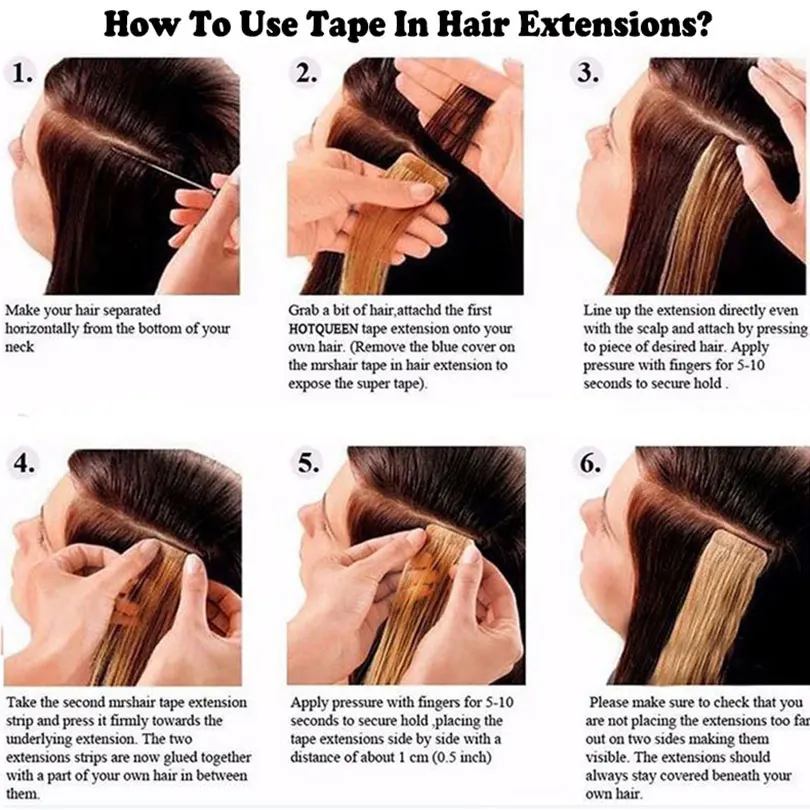 How To Use Tape In Hair Extensions?

1.

Make your hair separated horizontally from the bottom of your neck

2.

Grab a bit of hair,attachd the first HOTQUEEN tape extension onto your own hair. (Remove the blue cover on the mrshair tape in hair extension to expose the super tape).

3.

Line up the extension directly even with the scalp and attach by pressing to piece of desired hair. Apply pressure with fingers for 5-10 seconds to secure hold .

4.

Take the second mrshair tape extension strip and press it firmly towards the underlying extension. The two extensions strips are now glued together with a part of your own hair in between them.

5.

Apply pressure with fingers for 5-10 seconds to secure hold ,placing the tape extensions side by side with a distance of about 1 cm (0.5 inch)

6.

Please make sure to check that you are not placing the extensions too far out on two sides making them visible. The extensions should always stay covered beneath your own hair.