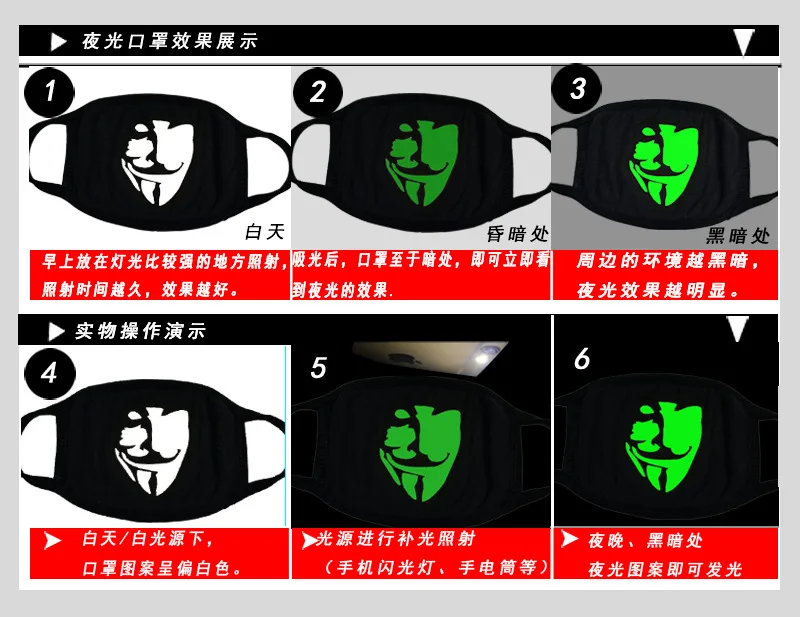 夜光口罩效果展示

1
白天
早上放在灯光比较强的地方照射，照射时间越久，效果越好。

2
昏暗处
吸光后，口罩至于暗处，即可立即看到夜光的效果.

3
黑暗处
周边的环境越黑暗，夜光效果越明显。

实物操作演示

4
白天/白光源下，口罩图案呈偏白色。

5
光源进行补光照射（手机闪光灯、手电筒等）

6
夜晚、黑暗处 夜光图案即可发光