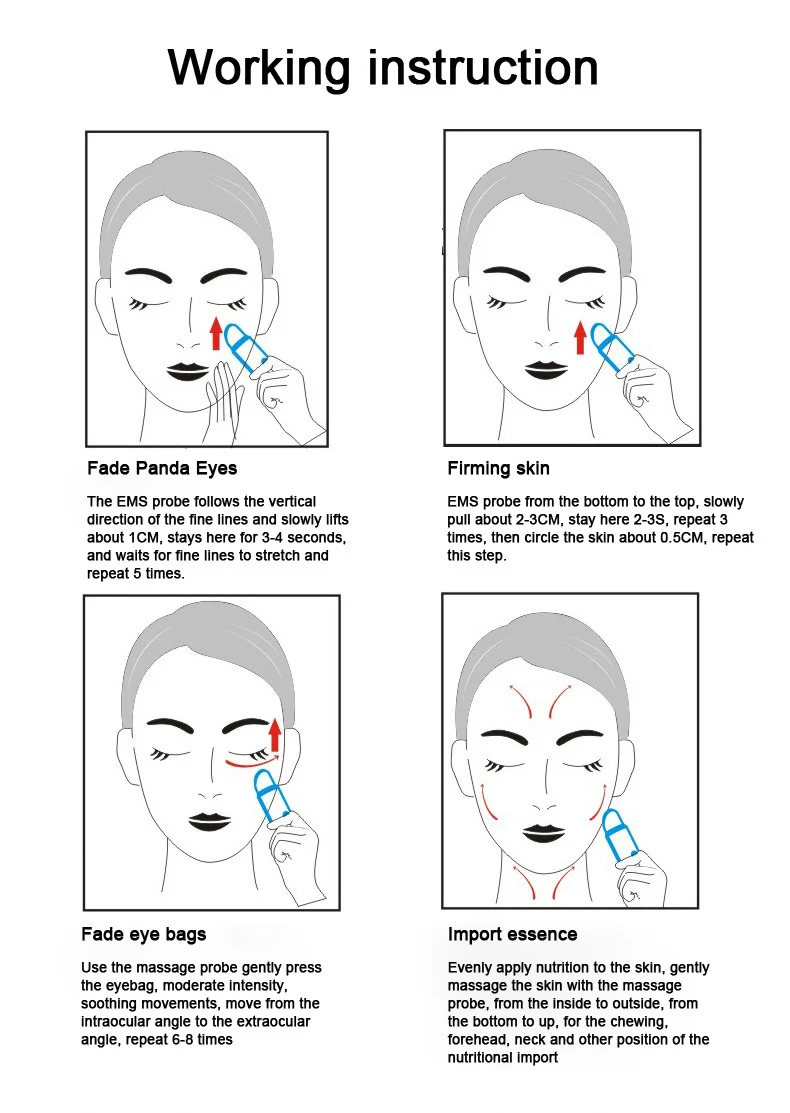 Working instruction

Fade Panda Eyes

The EMS probe follows the vertical direction of the fine lines and slowly lifts about 1CM, stays here for 3-4 seconds, and waits for fine lines to stretch and repeat 5 times.

Firming skin

EMS probe from the bottom to the top, slowly pull about 2-3CM, stay here 2-3S, repeat 3 times, then circle the skin about 0.5CM, repeat this step.

Fade eye bags

Use the massage probe gently press the eyebag, moderate intensity, soothing movements, move from the intraocular angle to the extraocular angle, repeat 6-8 times

Import essence

Evenly apply nutrition to the skin, gently massage the skin with the massage probe, from the inside to outside, from the bottom to up, for the chewing, forehead, neck and other position of the nutritional import