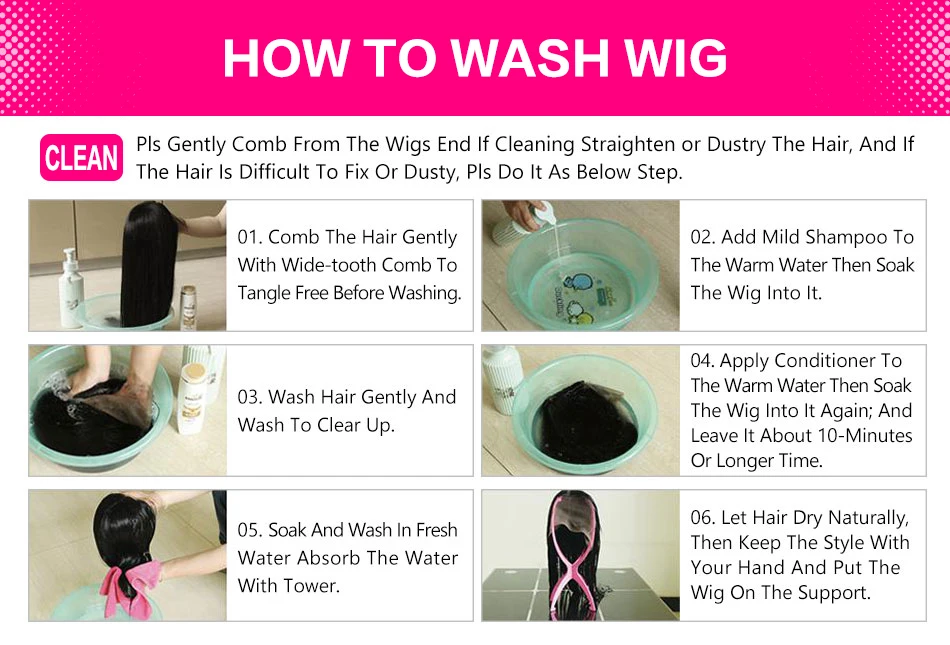 HOW TO WASH WIG

CLEAN Pls Gently Comb From The Wigs End If Cleaning Straighten or Dustry The Hair, And If The Hair Is Difficult To Fix Or Dusty, Pls Do It As Below Step.

01. Comb The Hair Gently With Wide-tooth Comb To Tangle Free Before Washing.

02. Add Mild Shampoo To The Warm Water Then Soak The Wig Into It.

03. Wash Hair Gently And Wash To Clear Up.

04. Apply Conditioner To The Warm Water Then Soak The Wig Into It Again; And Leave It About 10-Minutes Or Longer Time.

05. Soak And Wash In Fresh Water Absorb The Water With Tower.

06. Let Hair Dry Naturally, Then Keep The Style With Your Hand And Put The Wig On The Support.