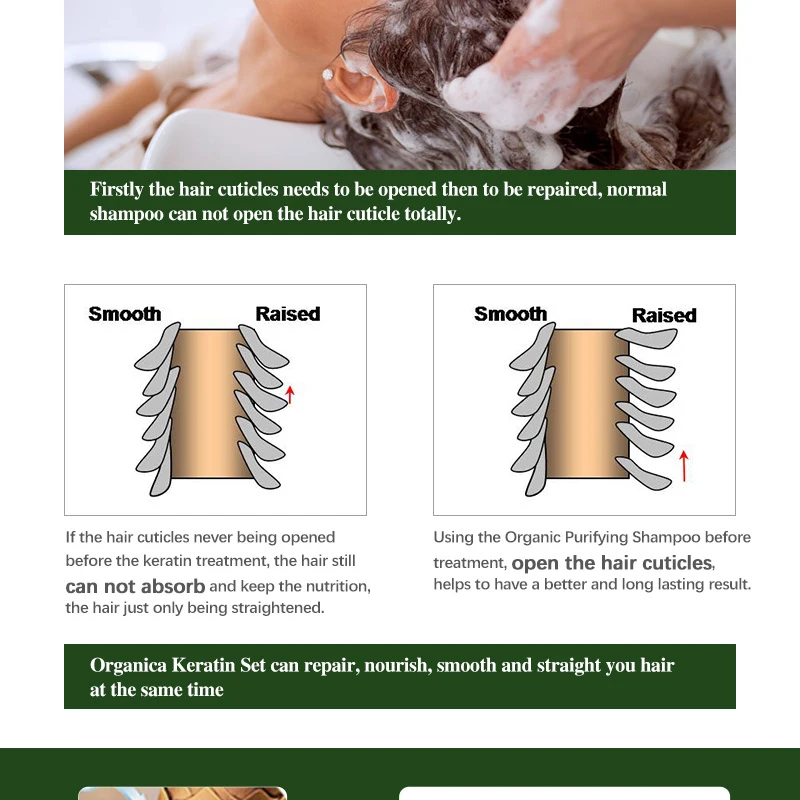 Firstly the hair cuticles needs to be opened then to be repaired, normal shampoo can not open the hair cuticle totally.

Smooth

Raised

If the hair cuticles never being opened before the keratin treatment, the hair still can not absorb and keep the nutrition, the hair just only being straightened.

Smooth

Raised

Using the Organic Purifying Shampoo before treatment, open the hair cuticles, helps to have a better and long lasting result.

Organica Keratin Set can repair, nourish, smooth and straight you hair at the same time