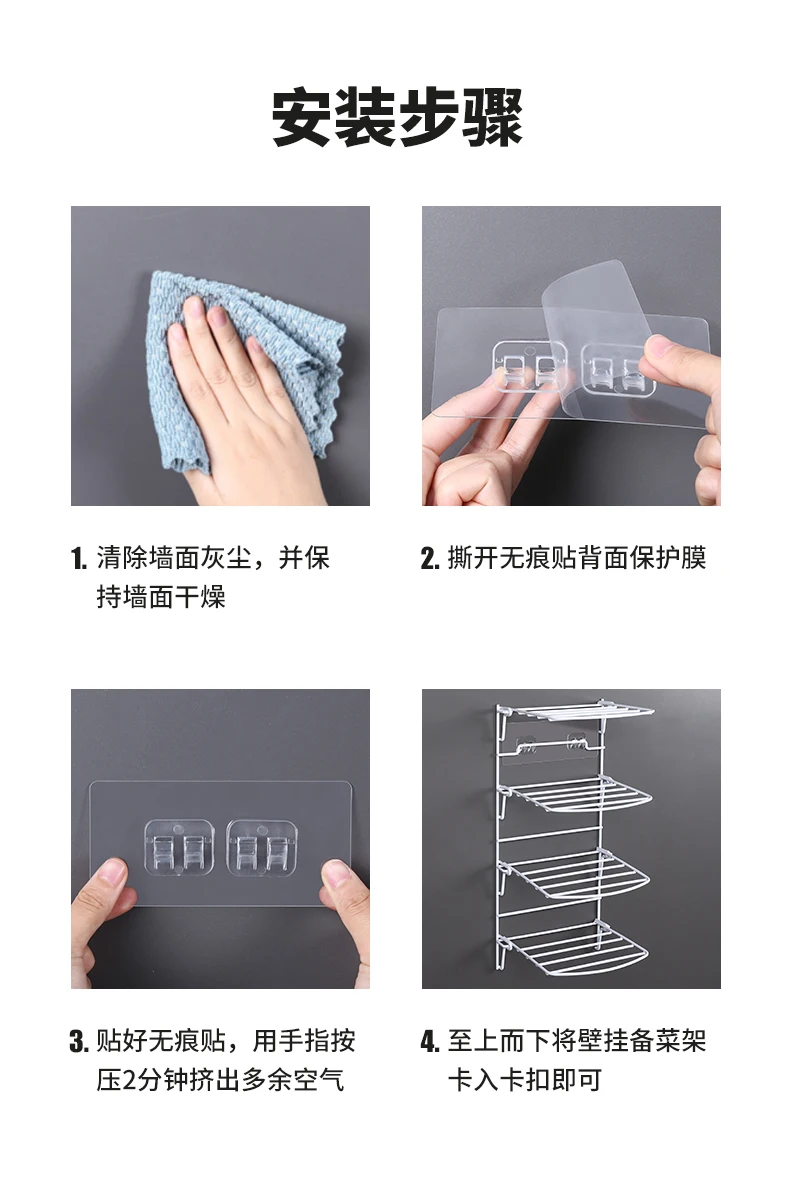 安装步骤

1. 清除墙面灰尘，并保持墙面干燥

2. 撕开无痕贴背面保护膜

3. 贴好无痕贴，用手指按压2分钟挤出多余空气

4. 至上而下将壁挂备菜架卡入卡扣即可