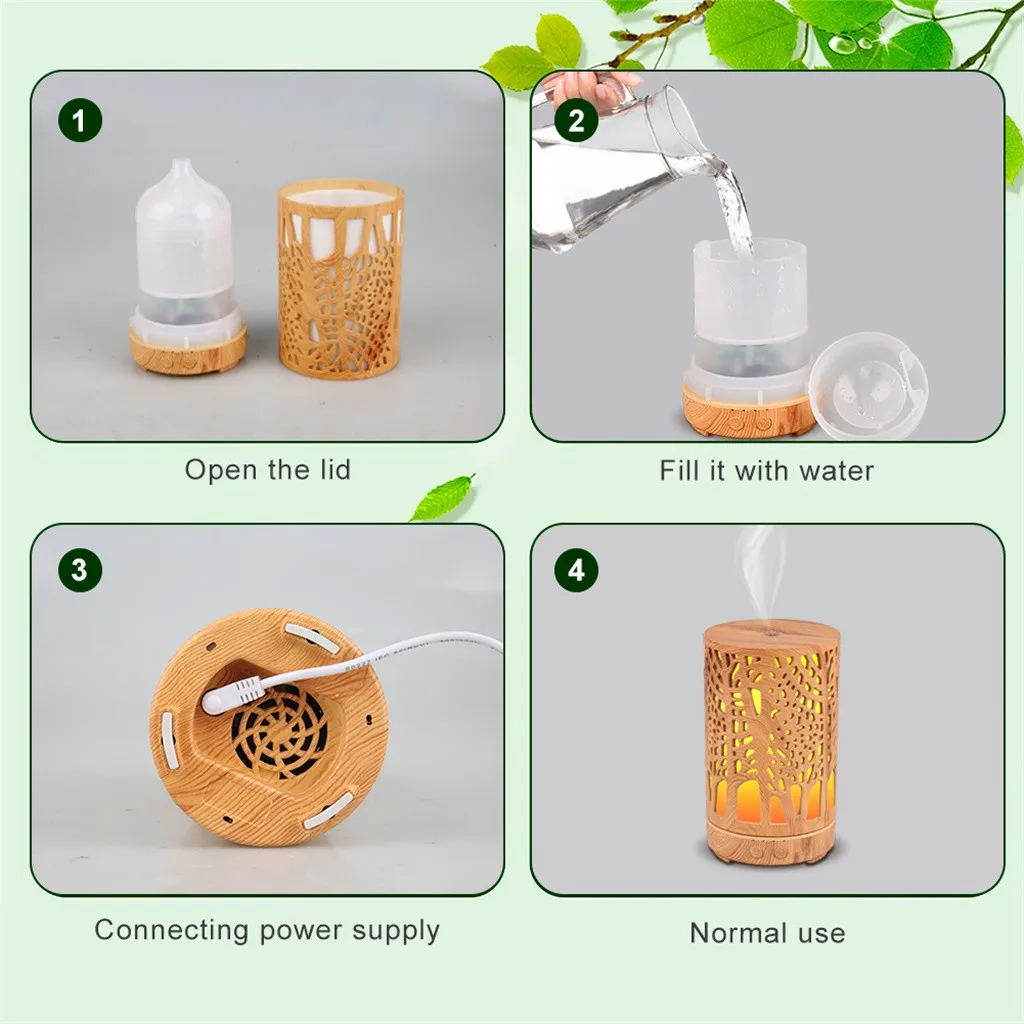 1

Open the lid

2

Fill it with water

3

Connecting power supply

4

Normal use