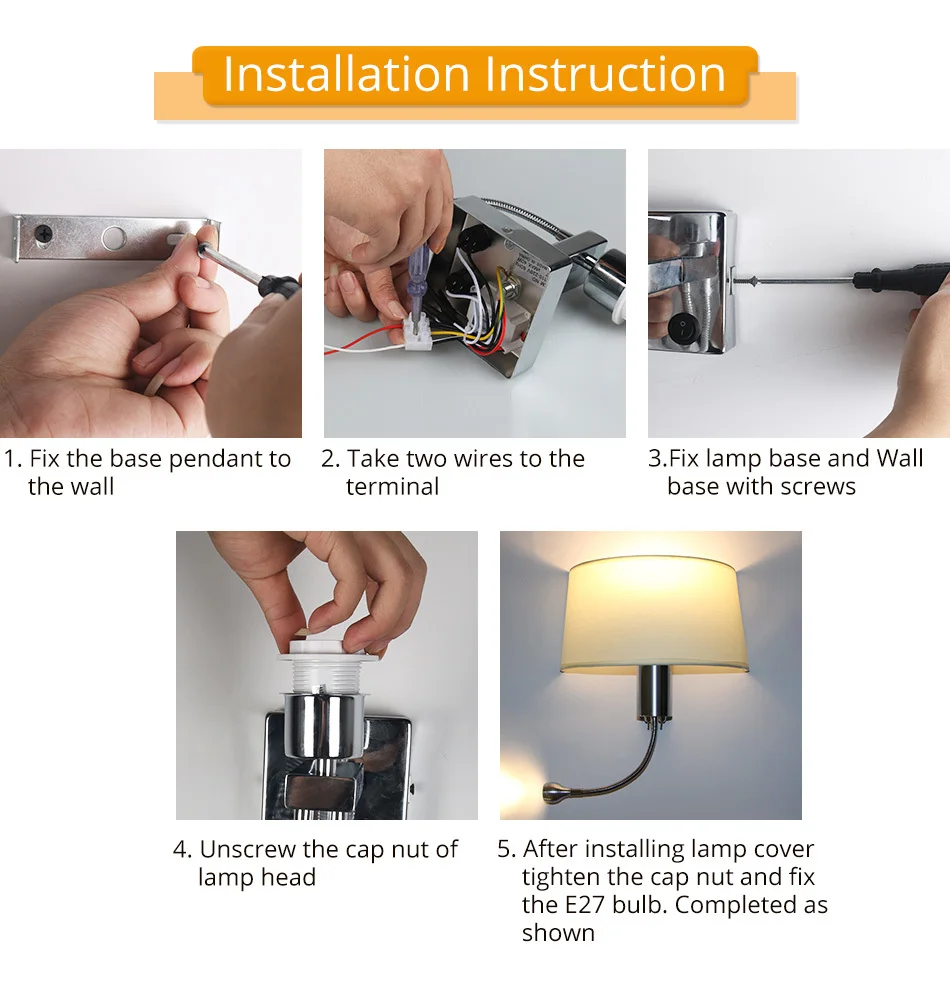 Installation Instruction

1. Fix the base pendant to the wall

2. Take two wires to the terminal

3.Fix lamp base and Wall base with screws

4. Unscrew the cap nut of lamp head

5. After installing lamp cover tighten the cap nut and fix the E27 bulb. Completed as shown