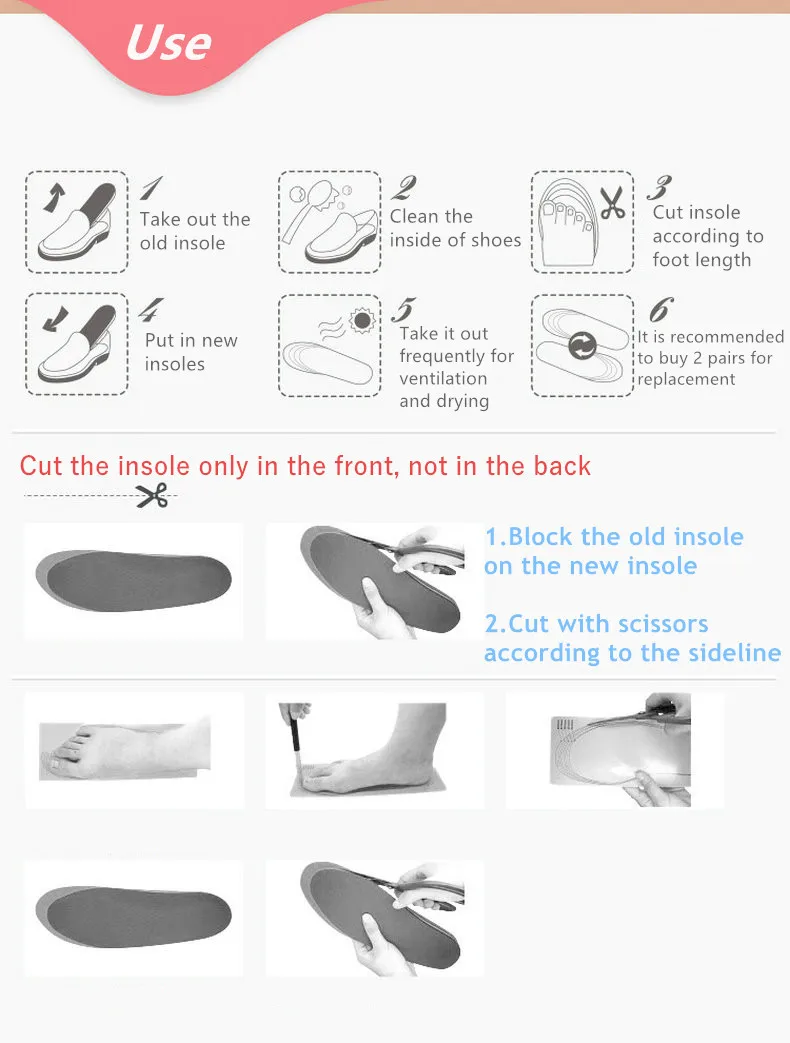 Use

1
Take out the old insole

2
Clean the inside of shoes

3
Cut insole according to foot length

4
Put in new insoles

5
Take it out frequently for ventilation and drying

6
It is recommended to buy 2 pairs for replacement

Cut the insole only in the front, not in the back

1.Block the old insole on the new insole

2.Cut with scissors according to the sideline