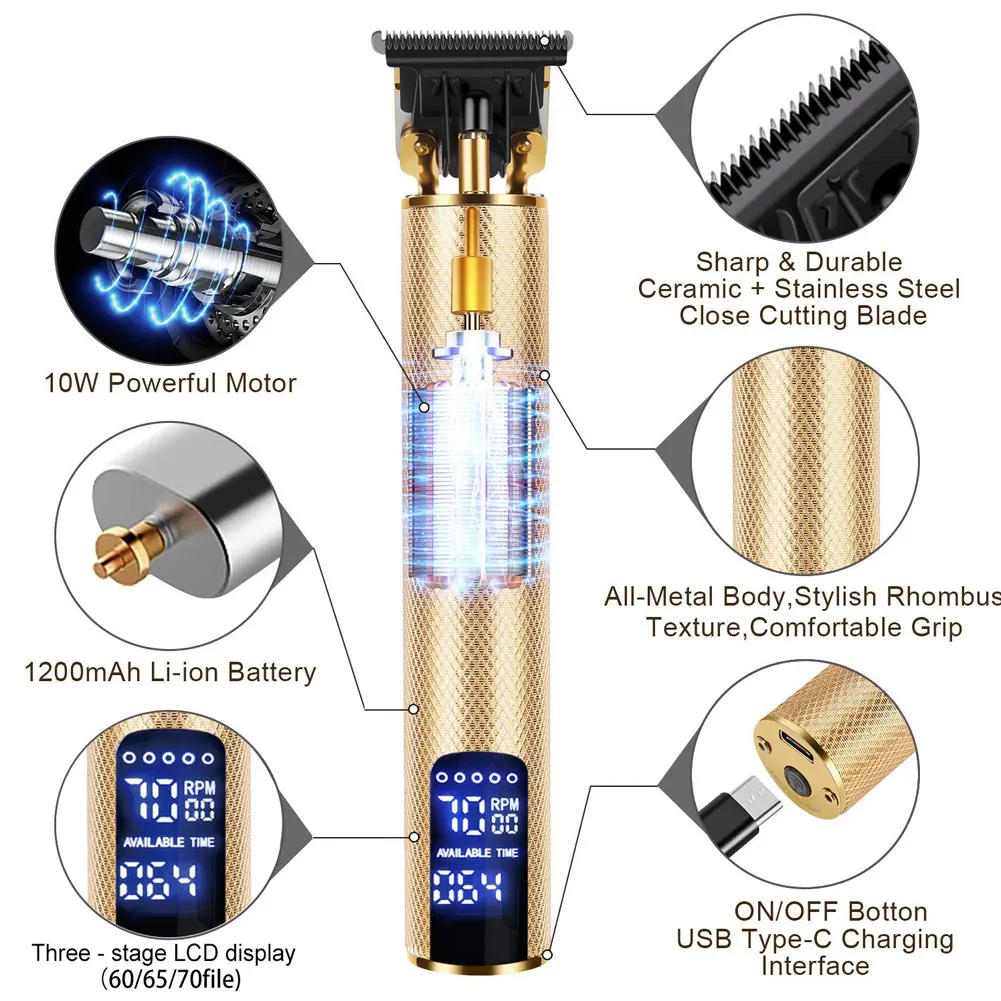 10W Powerful Motor

1200mAh Li-ion Battery

70 RPM 00
AVAILABLE TIME
064

Three - stage LCD display
(60/65/70file)

70 RPM 00
AVAILABLE TIME
064

Sharp & Durable
Ceramic + Stainless Steel
Close Cutting Blade

All-Metal Body,Stylish Rhombus
Texture,Comfortable Grip

ON/OFF Botton
USB Type-C Charging
Interface