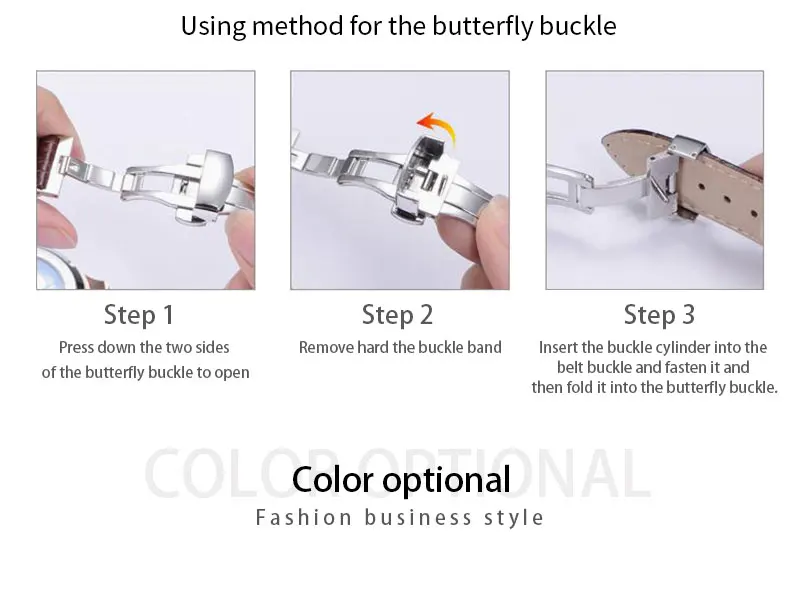 Using method for the butterfly buckle

Step 1
Press down the two sides of the butterfly buckle to open

Step 2
Remove hard the buckle band

Step 3
Insert the buckle cylinder into the belt buckle and fasten it and then fold it into the butterfly buckle.

COLOR OPTIONAL

Color optional
Fashion business style