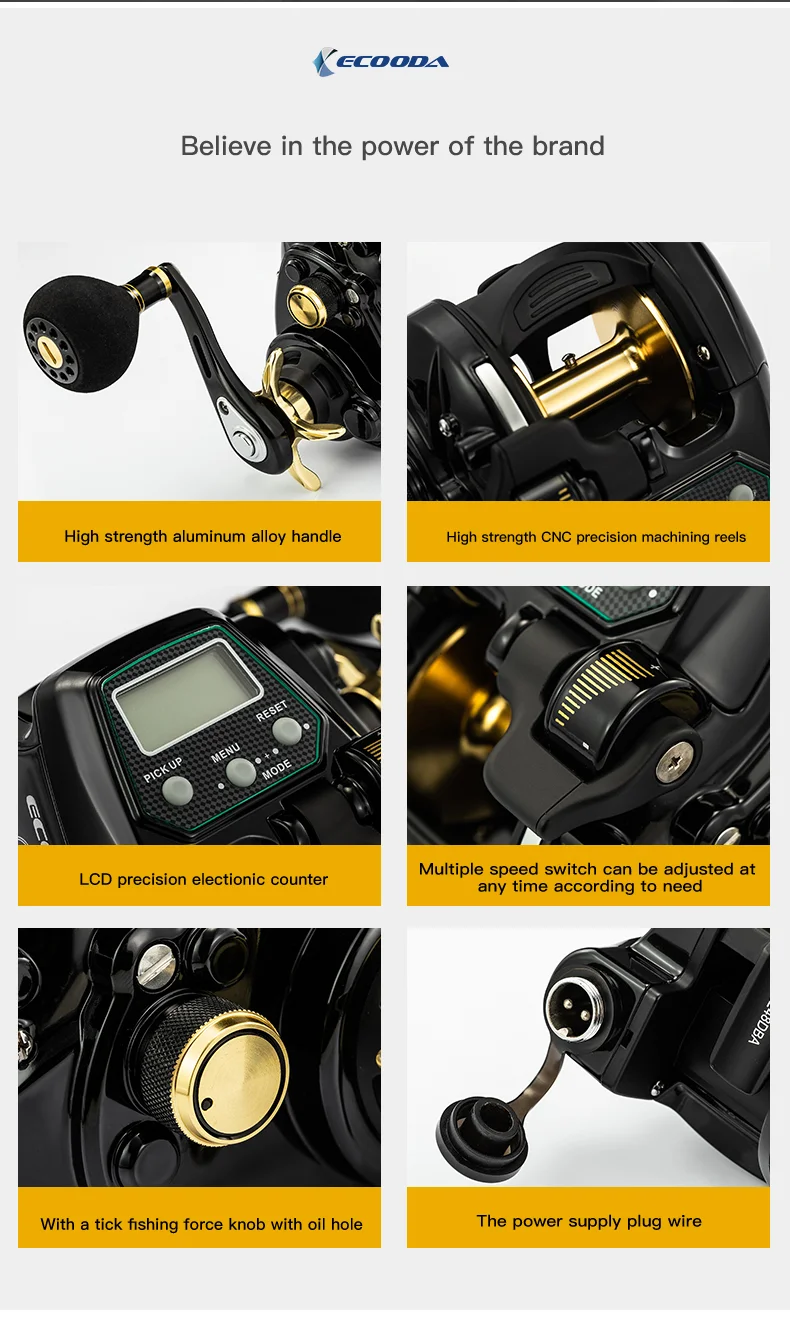 ECOODA

Believe in the power of the brand

High strength aluminum alloy handle

High strength CNC precision machining reels

RESET
MENU
PICK UP
MODE

LCD precision electionic counter

Multiple speed switch can be adjusted at any time according to need

With a tick fishing force knob with oil hole

The power supply plug wire