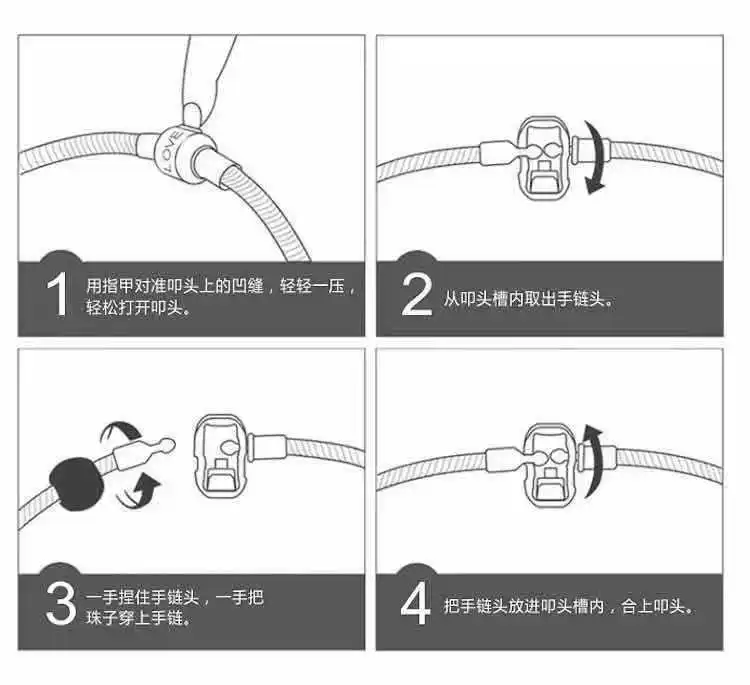 LOVE

1 用指甲对准叩头上的凹缝，轻轻一压，轻松打开叩头。

2 从叩头槽内取出手链头。

3 一手捏住手链头，一手把珠子穿上手链。

4 把手链头放进叩头槽内，合上叩头。