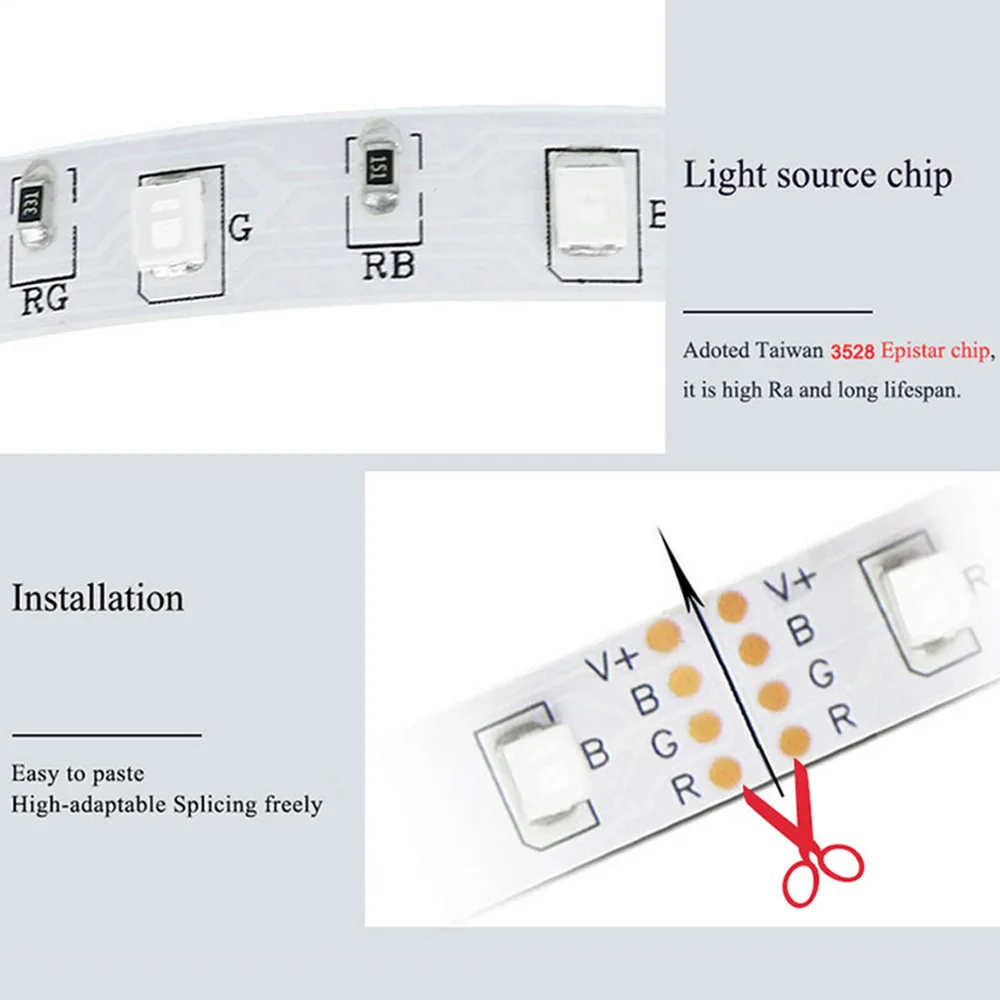 331

RG

G

151

RB

B

Light source chip

Adoted Taiwan 3528 Epistar chip, it is high Ra and long lifespan.

Installation

Easy to paste
High-adaptable Splicing freely

V+
B
G
R

V+
B
G
R

B

R