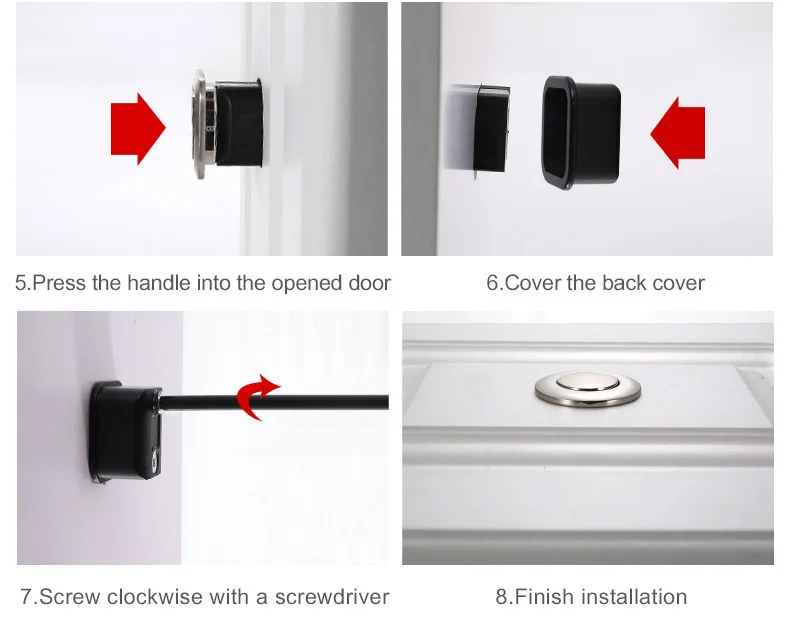 5.Press the handle into the opened door

6.Cover the back cover

7.Screw clockwise with a screwdriver

8.Finish installation