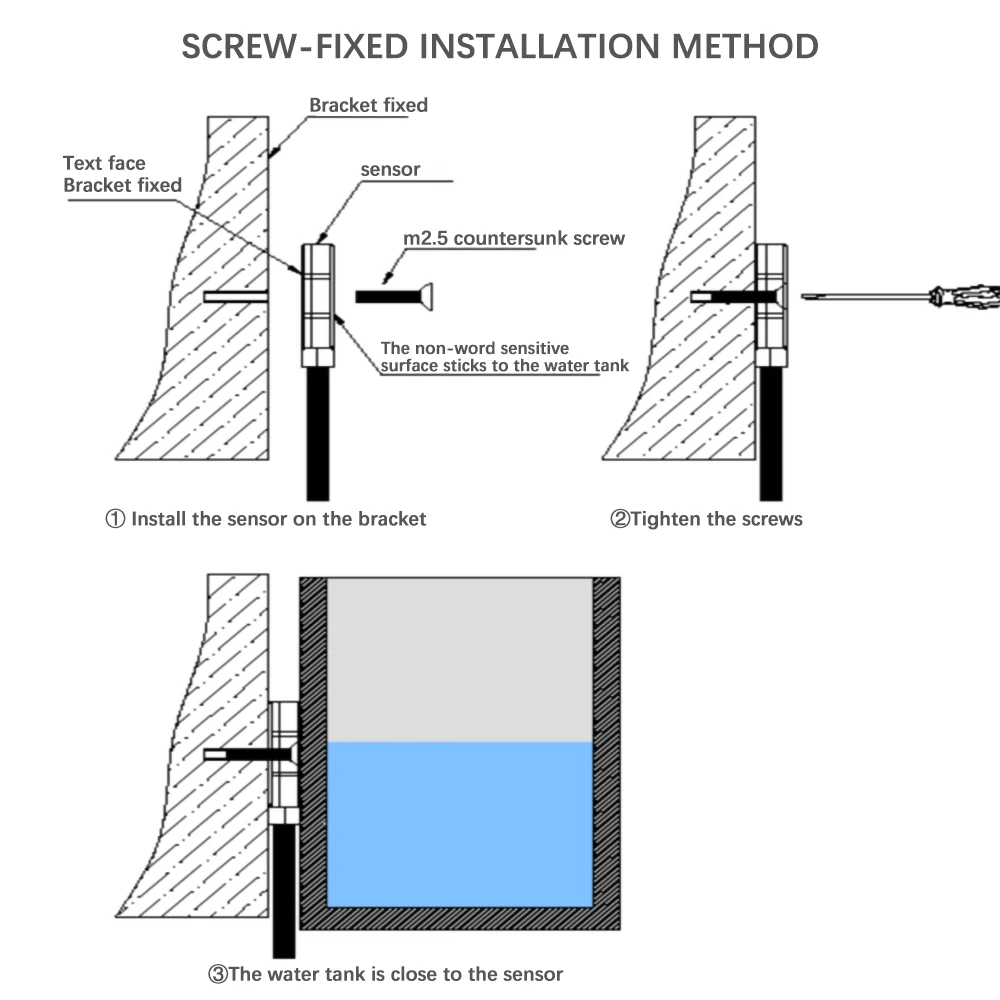 SCREW-FIXED INSTALLATION METHOD

Bracket fixed

Text face
Bracket fixed

sensor

m2.5 countersunk screw

The non-word sensitive surface sticks to the water tank

① Install the sensor on the bracket

②Tighten the screws

③The water tank is close to the sensor