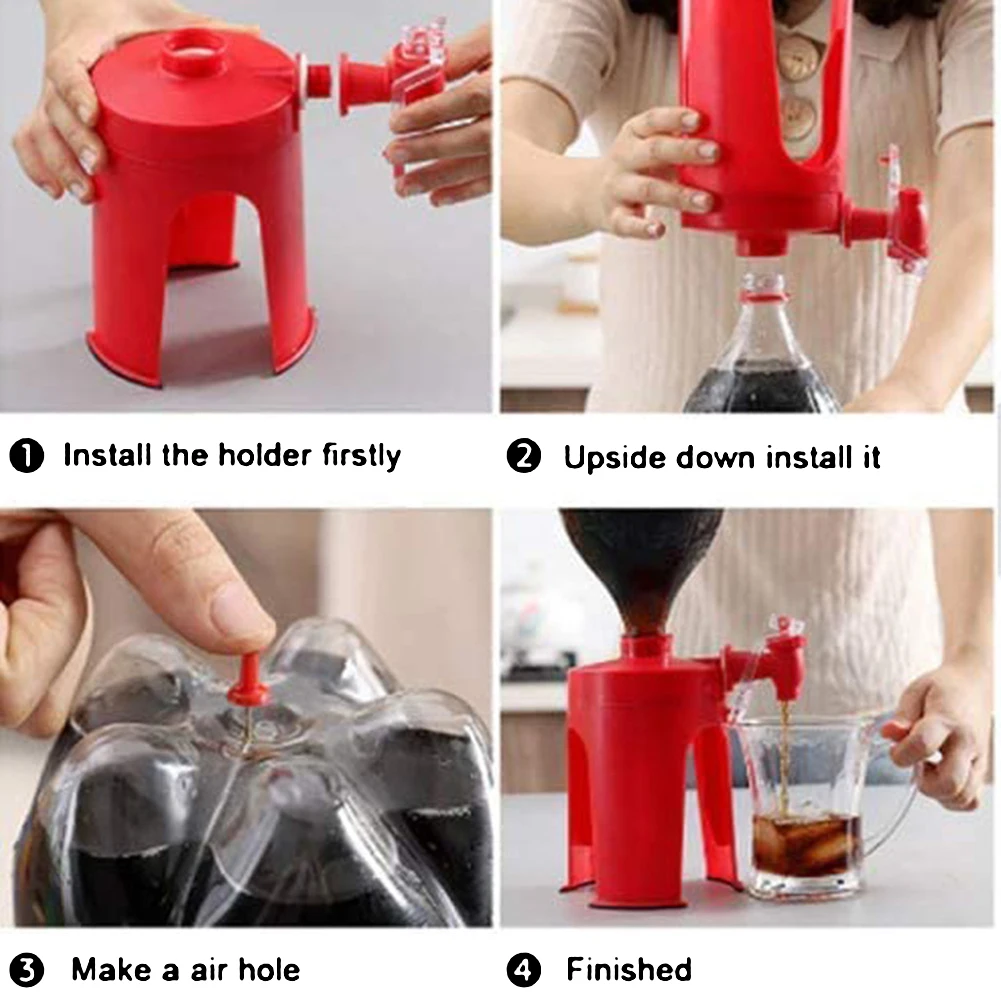 ❶ Install the holder firstly

❷ Upside down install it

❸ Make a air hole

❹ Finished