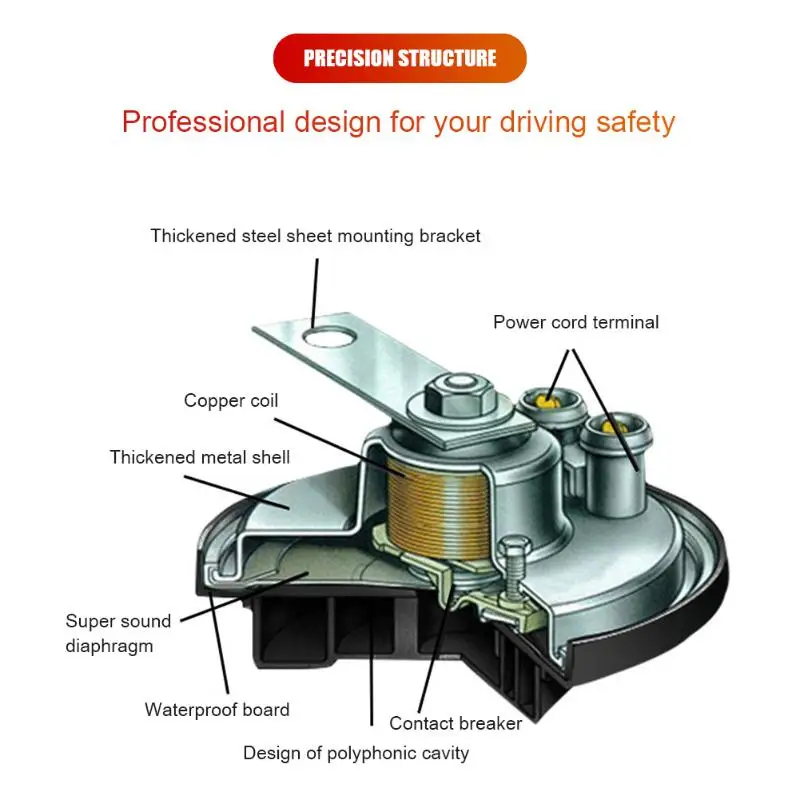 PRECISION STRUCTURE

Professional design for your driving safety

Thickened steel sheet mounting bracket

Power cord terminal

Copper coil

Thickened metal shell

Super sound diaphragm

Waterproof board

Contact breaker

Design of polyphonic cavity