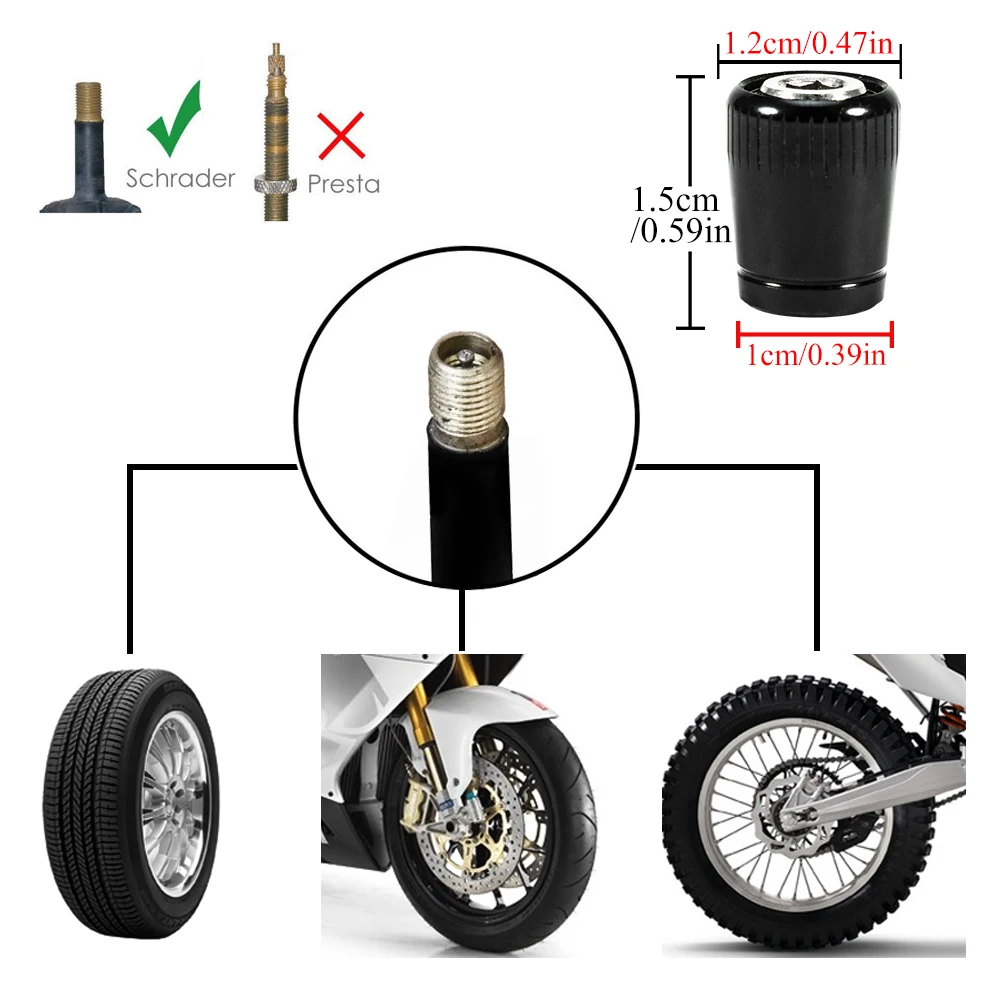 Schrader

Presta

1.2cm/0.47in

1.5cm
/0.59in

1cm/0.39in