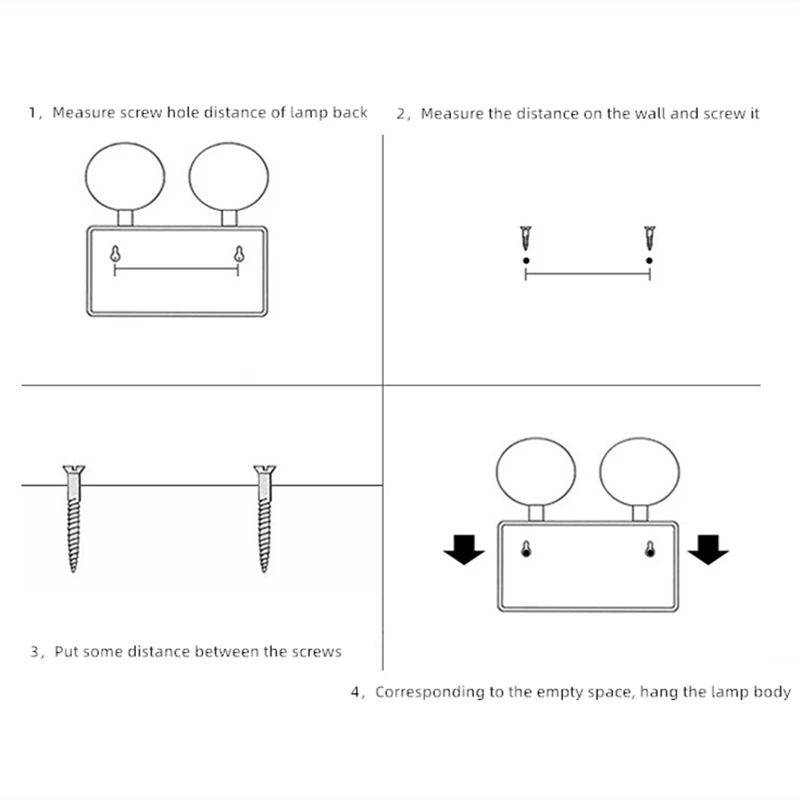 1，Measure screw hole distance of lamp back

2，Measure the distance on the wall and screw it

3，Put some distance between the screws

4，Corresponding to the empty space, hang the lamp body